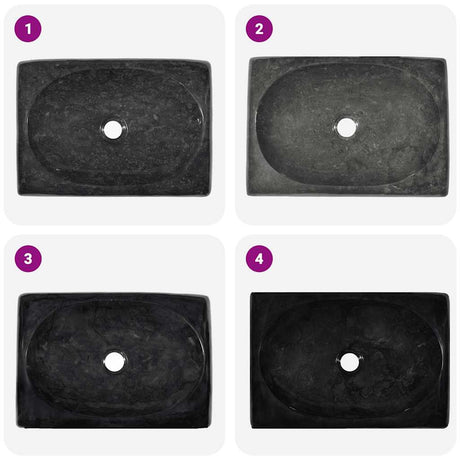 1

2

3

4