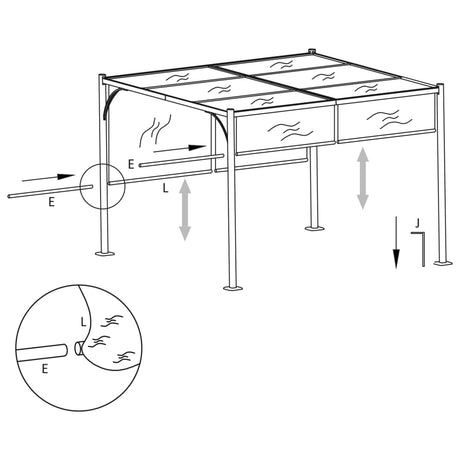 E
E
L
J
L
E