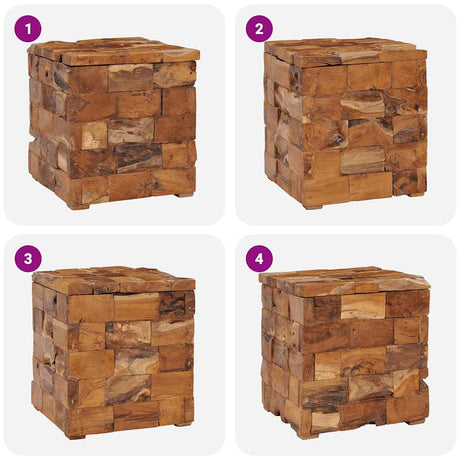 1

2

3

4