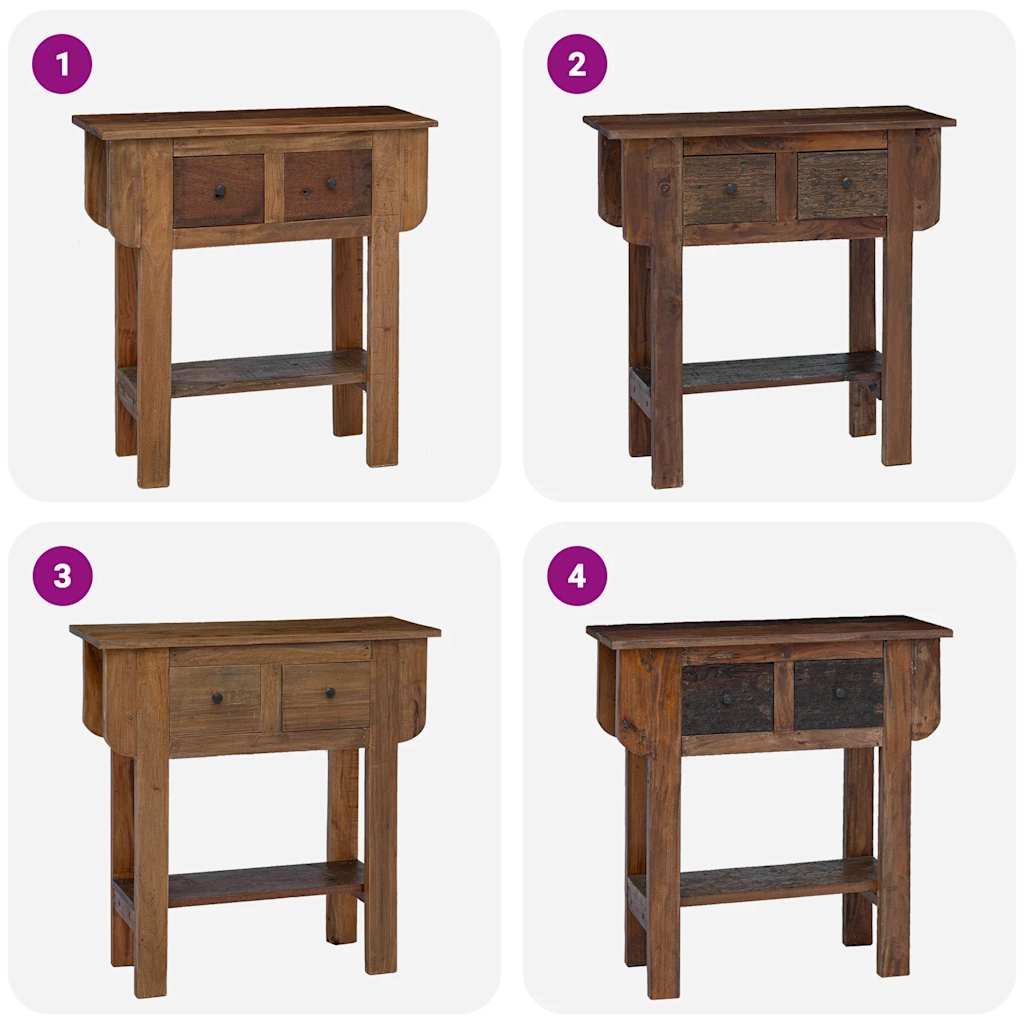 1

2

3

4