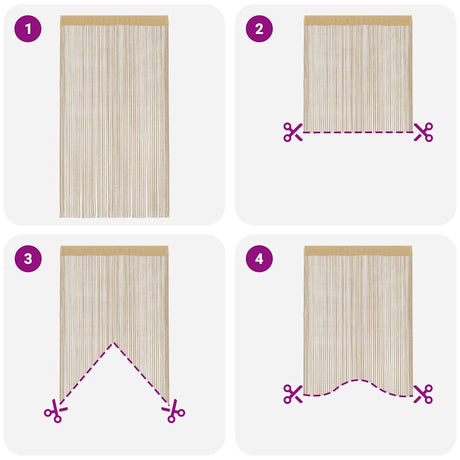 1

2

3

4