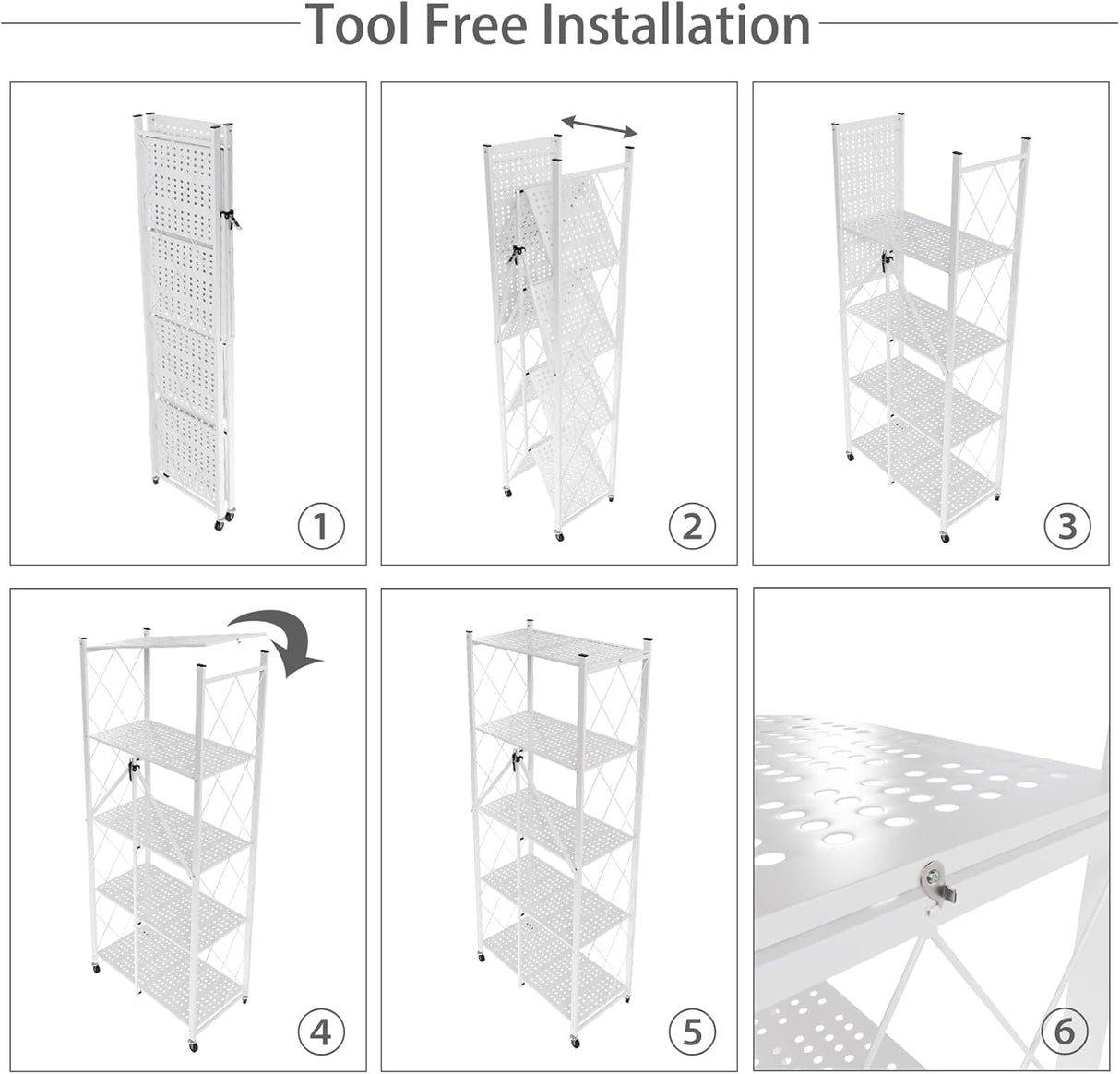 Tool Free Installation

1

2

3

4

5

6