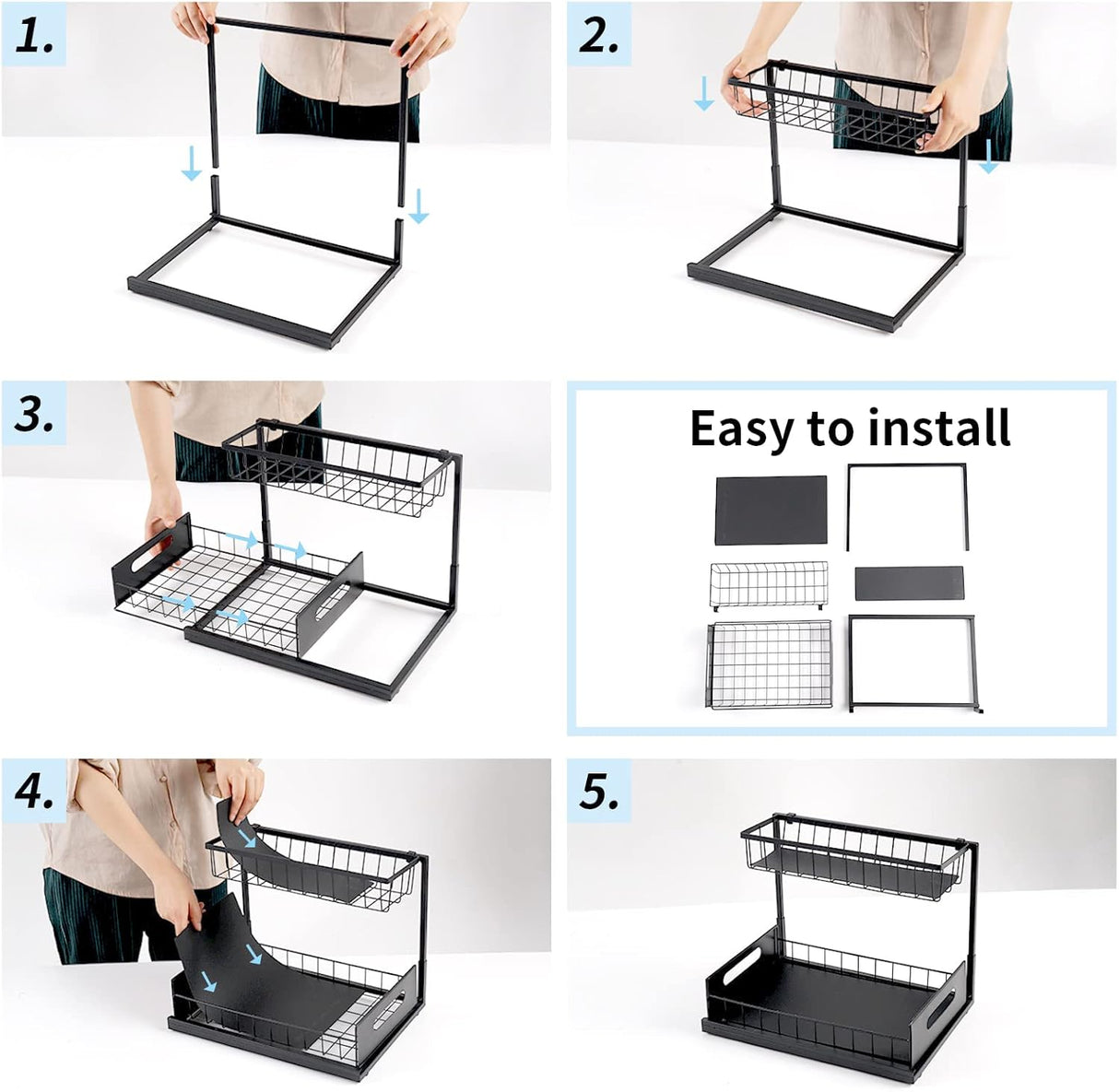 1.

2.

3.

Easy to install

4.

5.