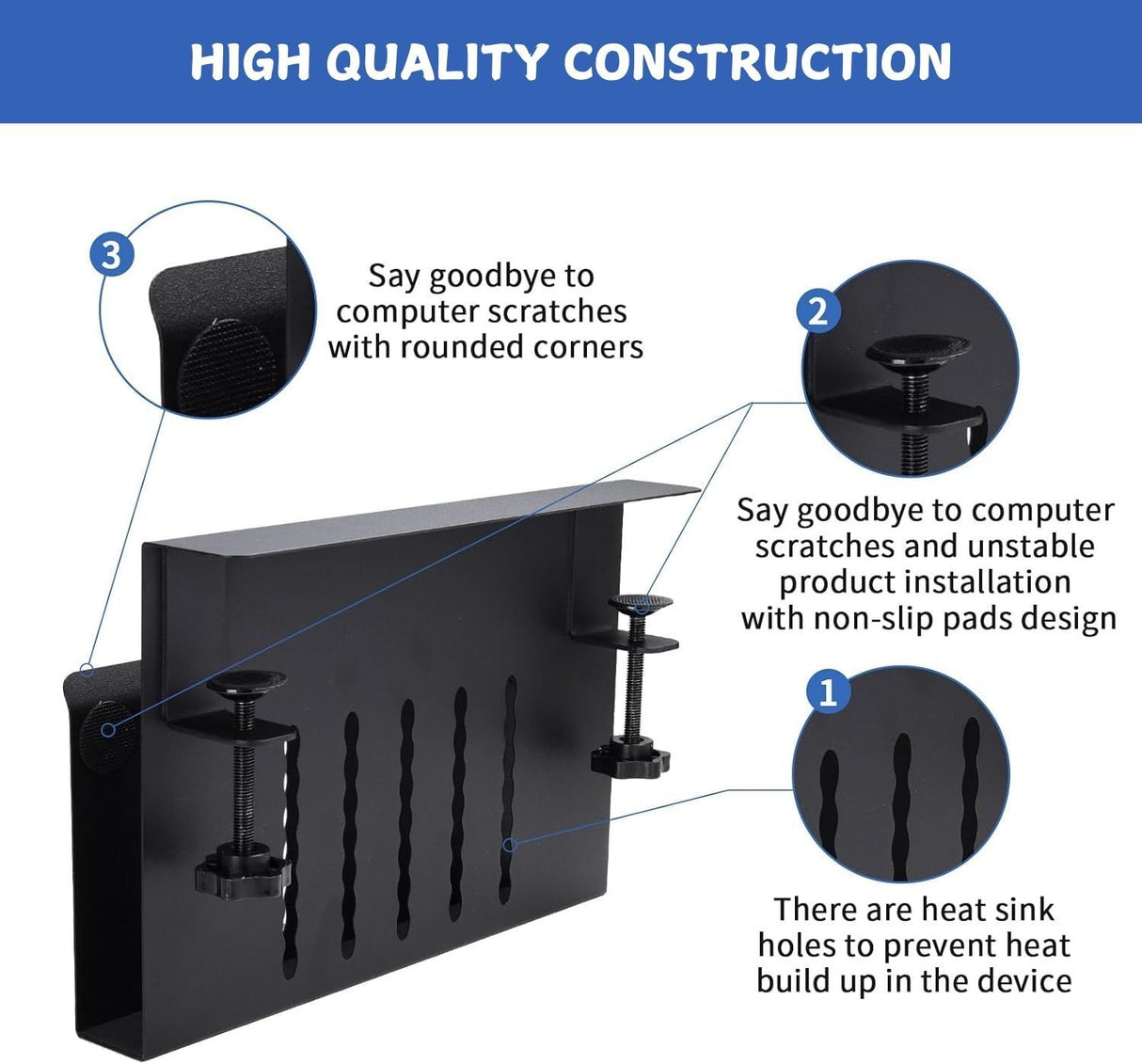 HIGH QUALITY CONSTRUCTION

3

Say goodbye to computer scratches with rounded corners

2

Say goodbye to computer scratches and unstable product installation with non-slip pads design

1

There are heat sink holes to prevent heat build up in the device