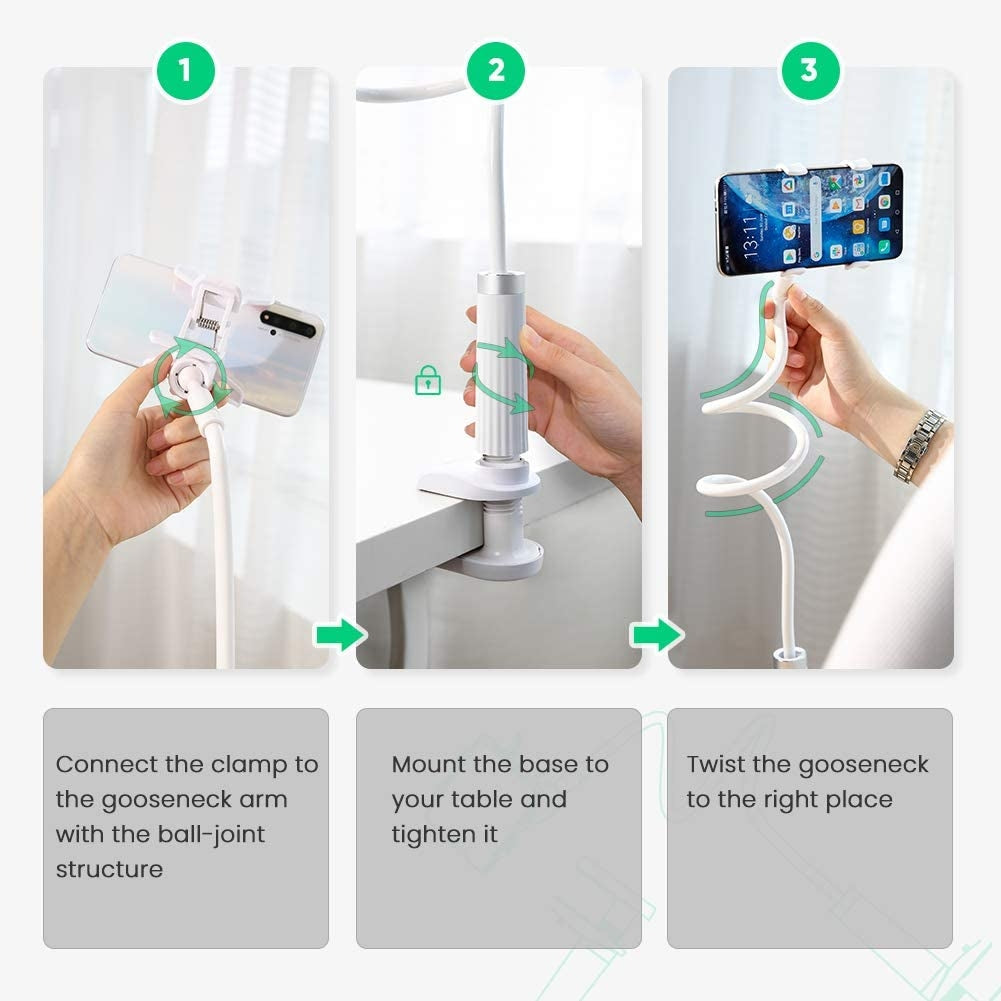 1

2

3

13:11

Connect the clamp to the gooseneck arm with the ball-joint structure

Mount the base to your table and tighten it

Twist the gooseneck to the right place