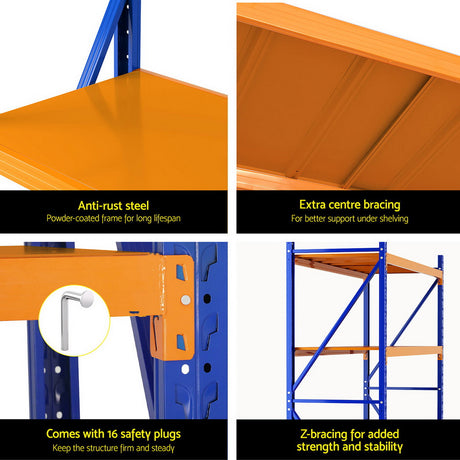 Anti-rust steel
Powder-coated frame for long lifespan

Extra centre bracing
For better support under shelving

Comes with 16 safety plugs
Keep the structure firm and steady

Z-bracing for added strength and stability