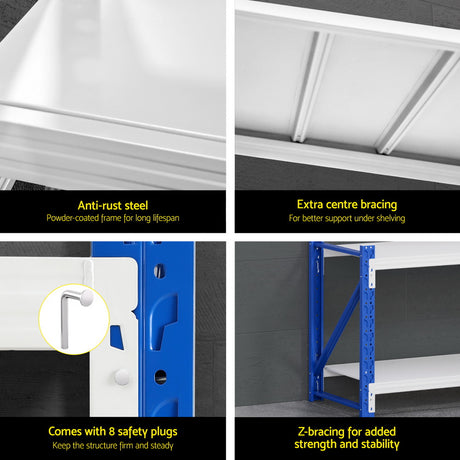 Anti-rust steel
Powder-coated frame for long lifespan

Extra centre bracing
For better support under shelving

Comes with 8 safety plugs
Keep the structure firm and steady

Z-bracing for added strength and stability