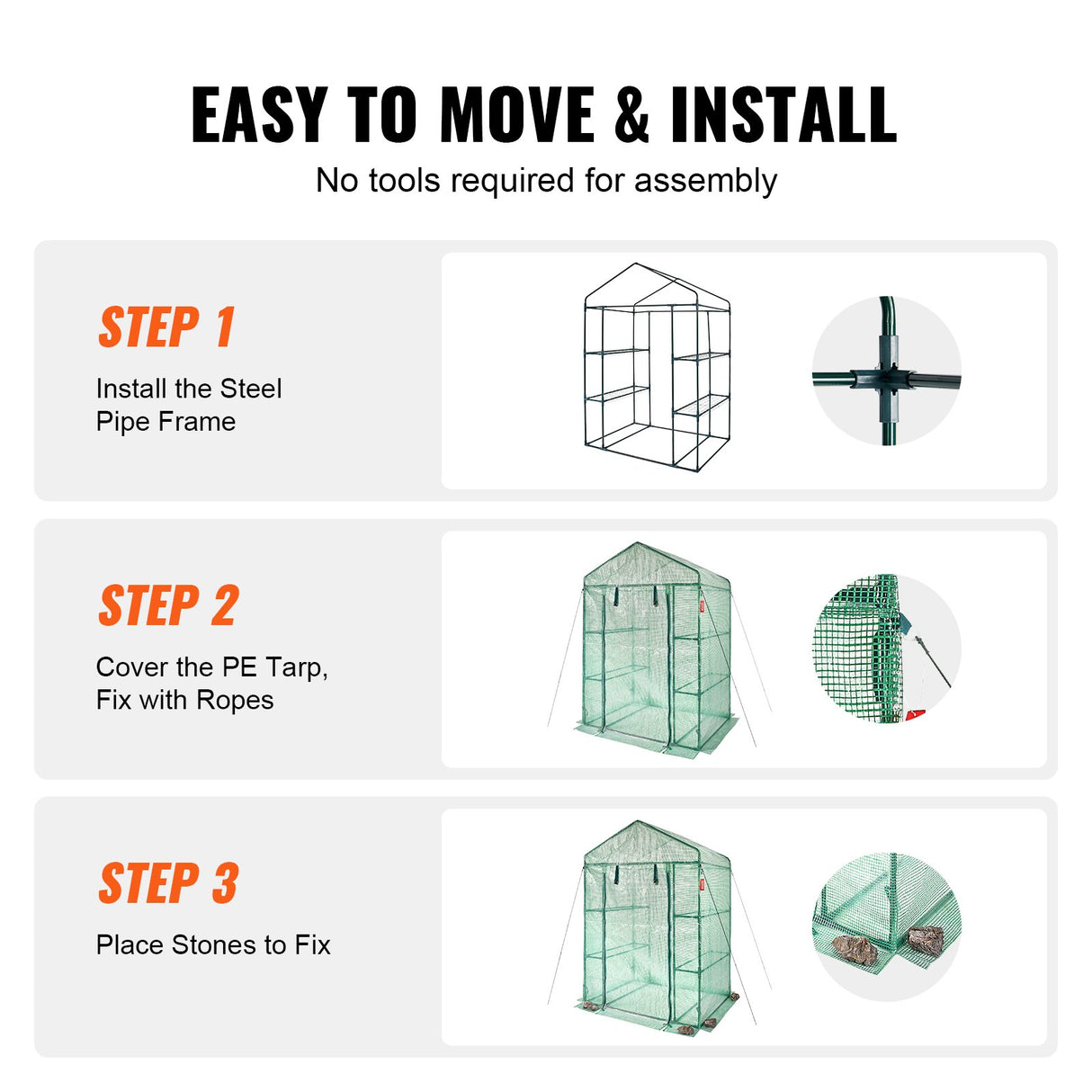 EASY TO MOVE & INSTALL

No tools required for assembly

STEP 1

Install the Steel Pipe Frame

STEP 2

Cover the PE Tarp, Fix with Ropes

STEP 3

Place Stones to Fix