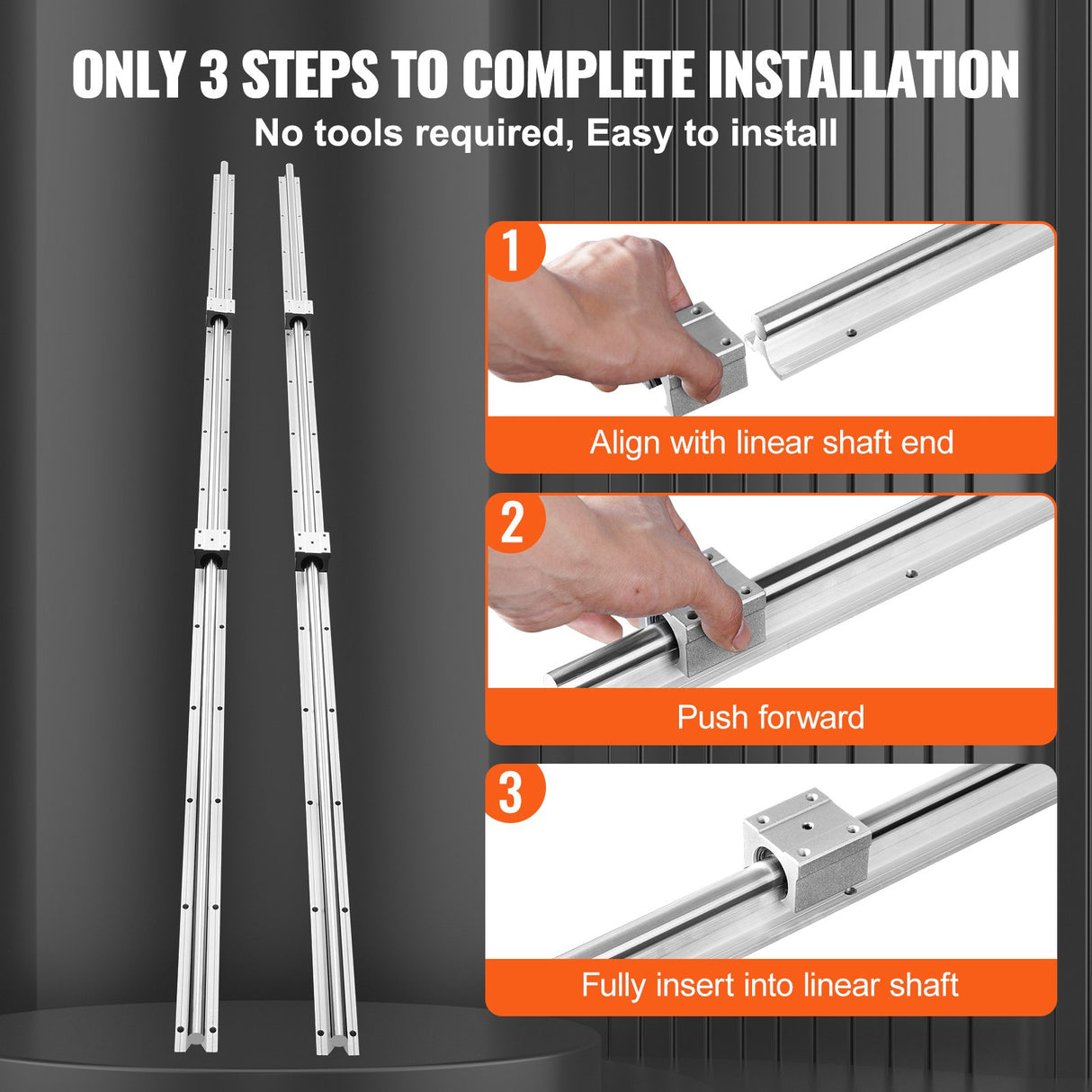 ONLY 3 STEPS TO COMPLETE INSTALLATION
No tools required, Easy to install

1
Align with linear shaft end

2
Push forward

3
Fully insert into linear shaft