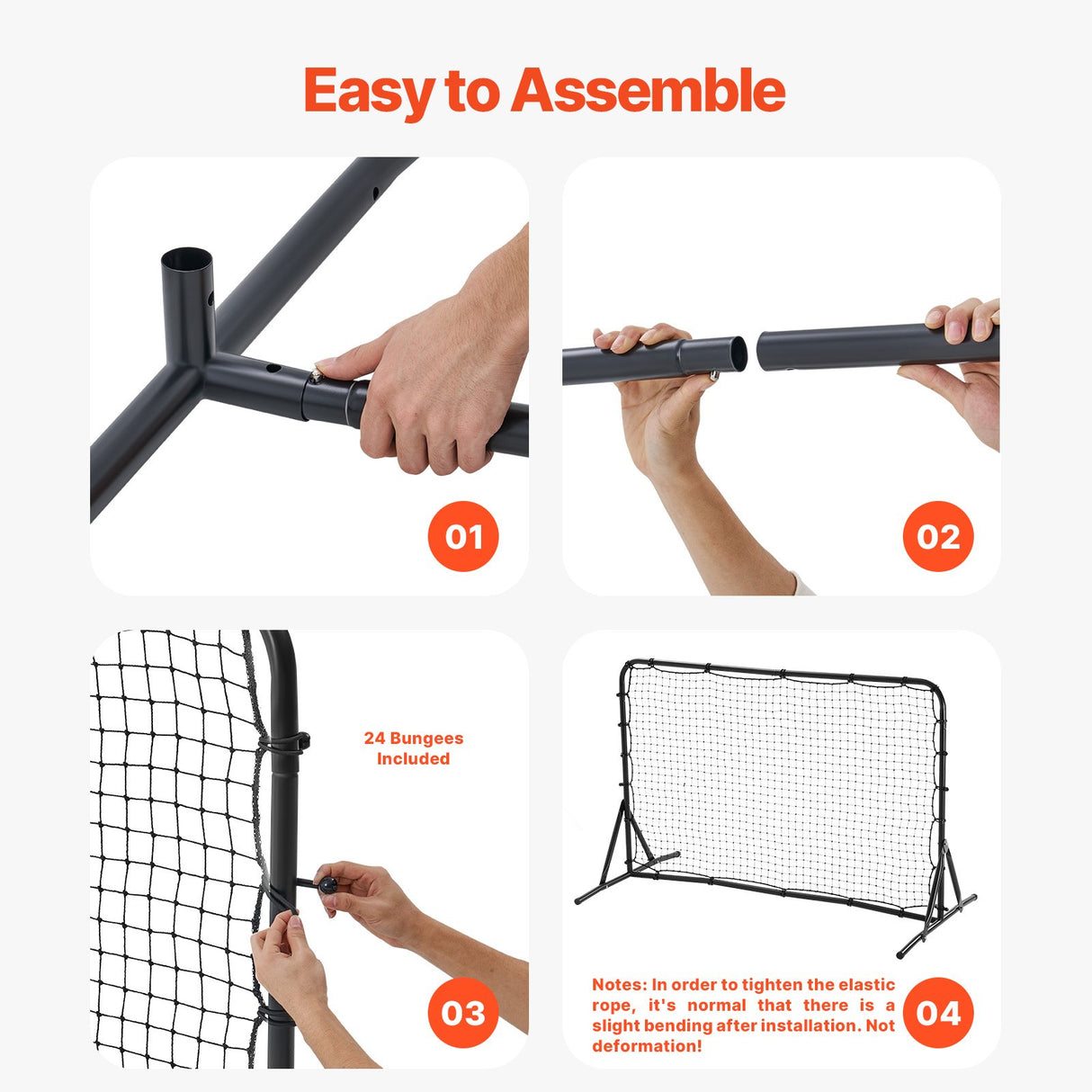 Easy to Assemble

01

02

24 Bungees Included

03

Notes: In order to tighten the elastic rope, it's normal that there is a slight bending after installation. Not deformation!

04