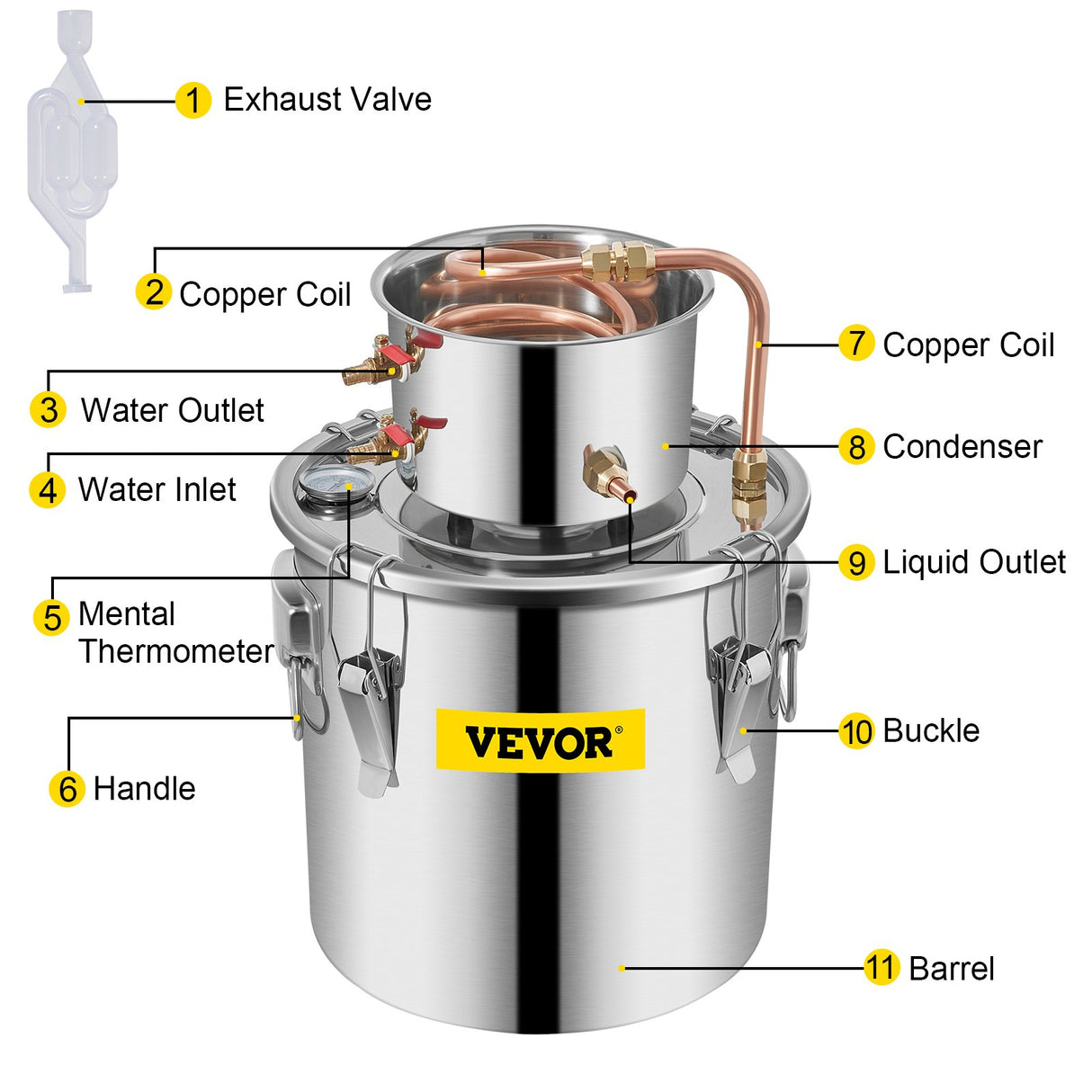 1 Exhaust Valve

2 Copper Coil

3 Water Outlet

4 Water Inlet

5 Mental Thermometer

6 Handle

7 Copper Coil

8 Condenser

9 Liquid Outlet

10 Buckle

11 Barrel

VEVOR®