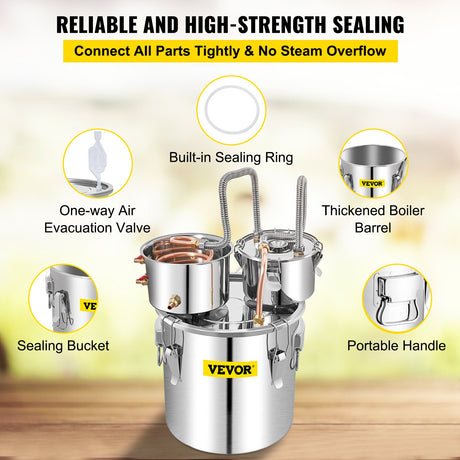 RELIABLE AND HIGH-STRENGTH SEALING

Connect All Parts Tightly & No Steam Overflow

Built-in Sealing Ring

One-way Air Evacuation Valve

VEVOR

Thickened Boiler Barrel

VEV

Sealing Bucket

Portable Handle

VEVOR