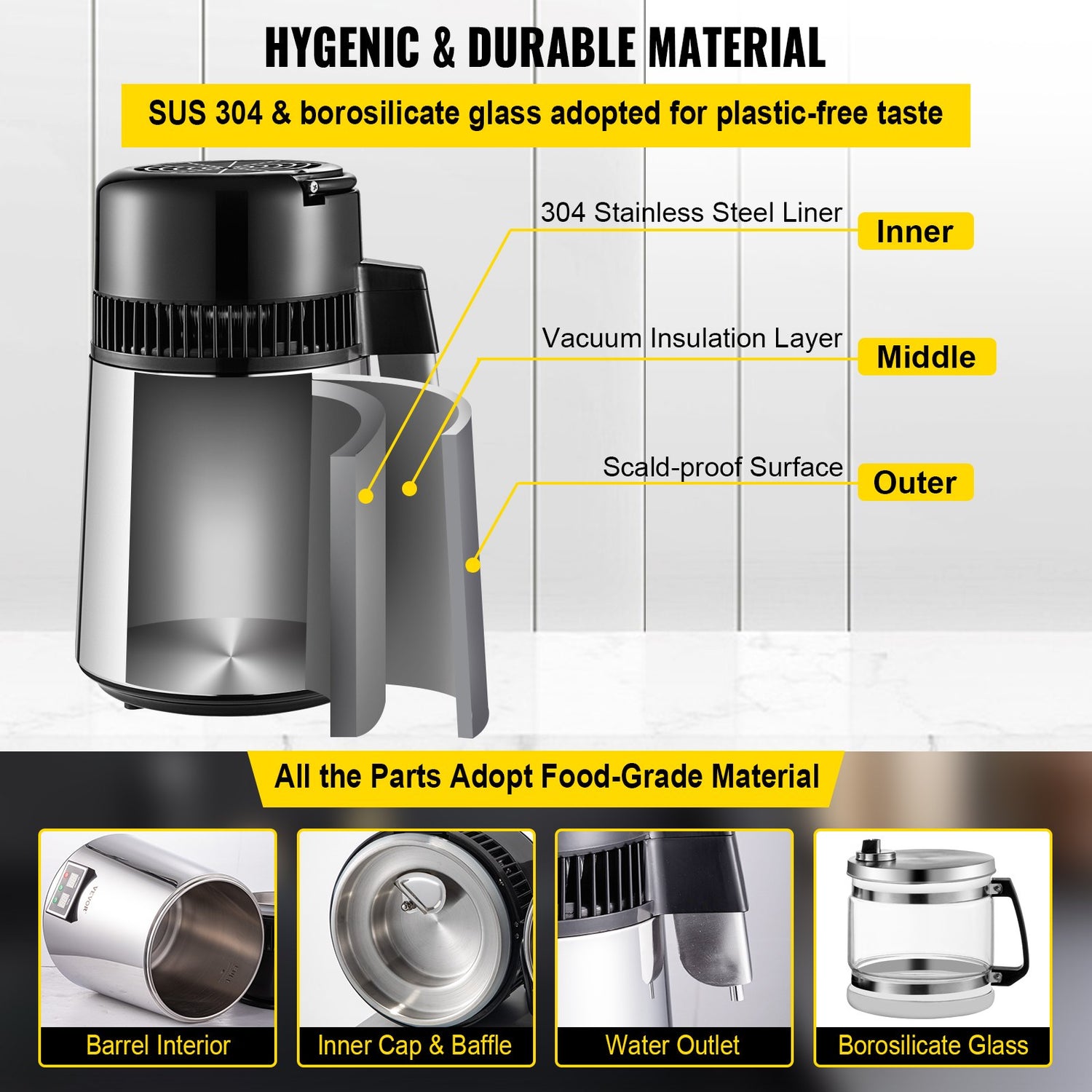 HYGENIC & DURABLE MATERIAL

SUS 304 & borosilicate glass adopted for plastic-free taste

304 Stainless Steel Liner
Inner

Vacuum Insulation Layer
Middle

Scald-proof Surface
Outer

All the Parts Adopt Food-Grade Material

VEVOR

Barrel Interior

Inner Cap & Baffle

Water Outlet

Borosilicate Glass