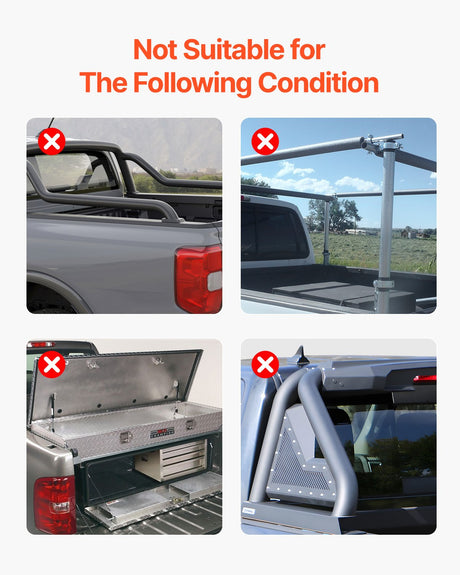 Not Suitable for The Following Condition