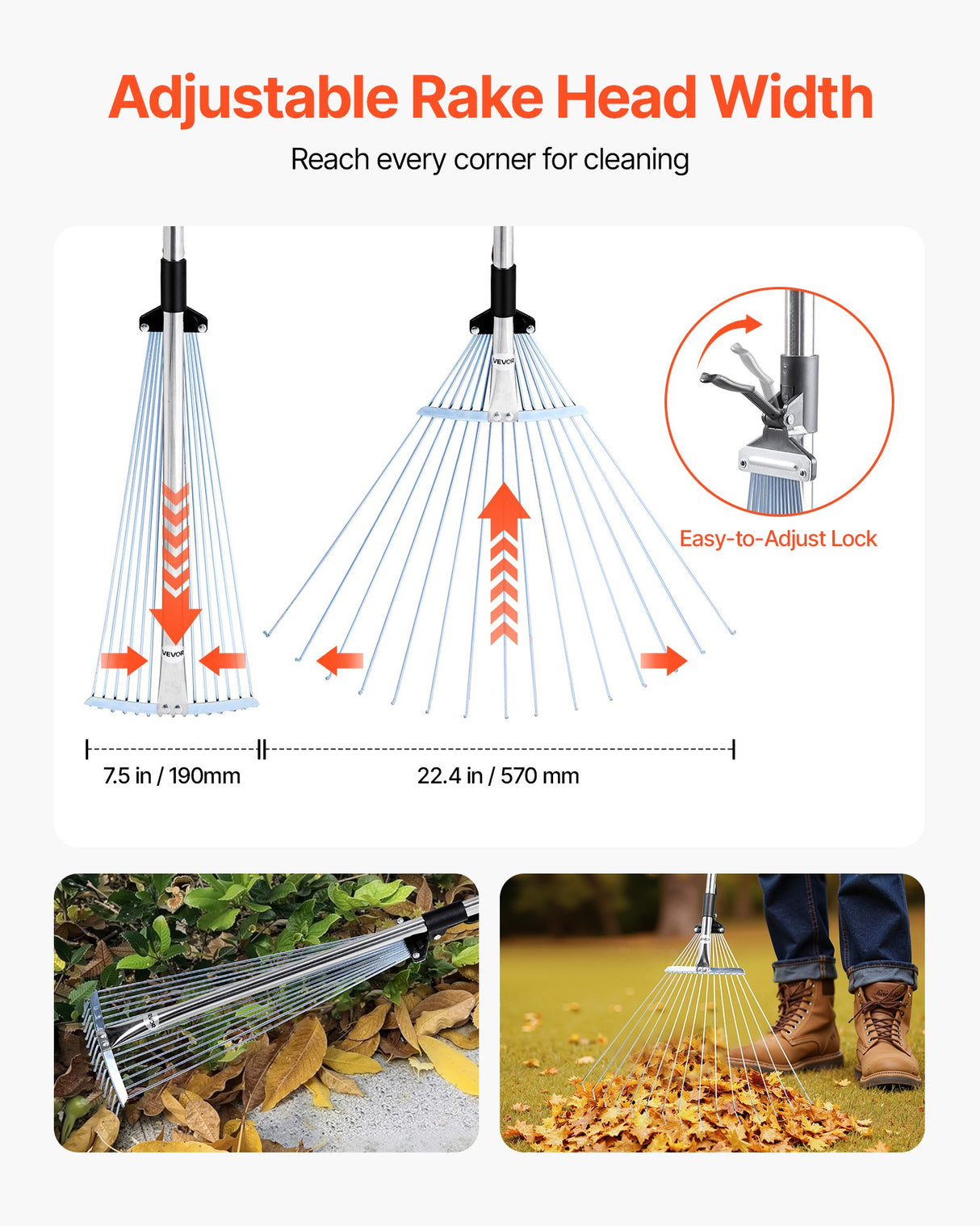 Adjustable Rake Head Width

Reach every corner for cleaning

VEVOR

VEVOR

Easy-to-Adjust Lock

7.5 in / 190mm

22.4 in / 570 mm