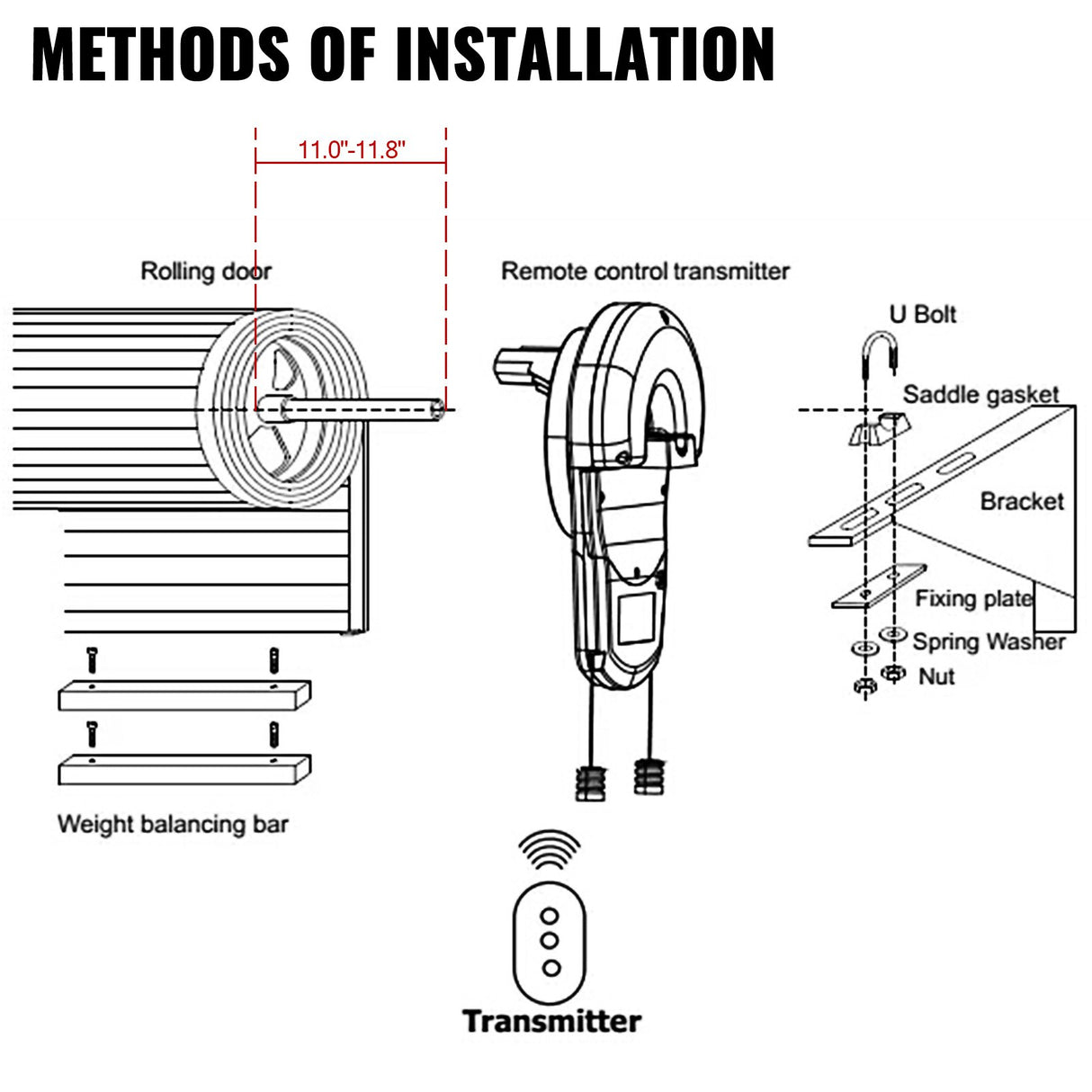 METHODS OF INSTALLATION

11.0"-11.8"

Rolling door

Remote control transmitter

U Bolt

Saddle gasket

Bracket

Fixing plate

Spring Washer

Nut

Weight balancing bar

Transmitter