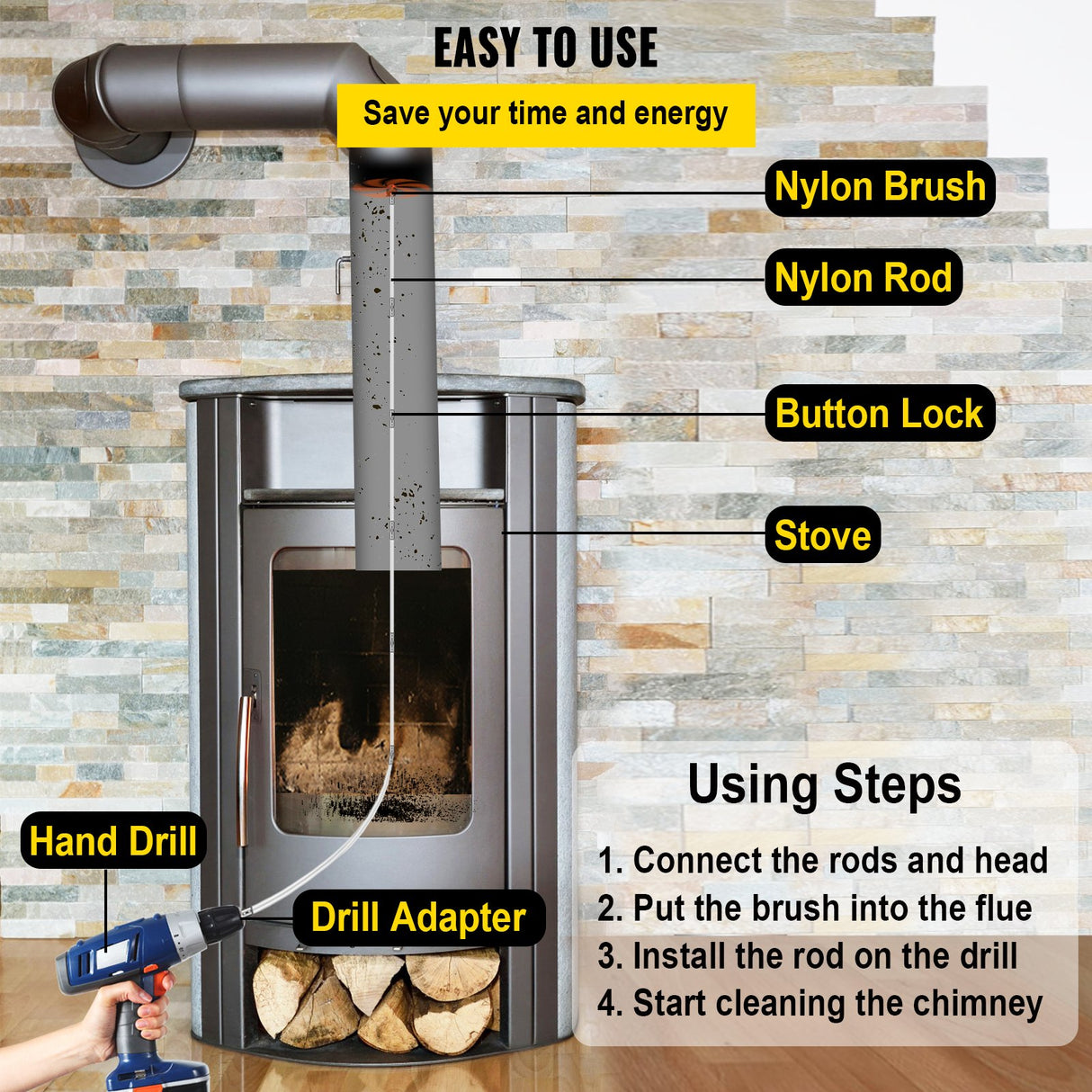 EASY TO USE

Save your time and energy

Nylon Brush

Nylon Rod

Button Lock

Stove

Hand Drill

Drill Adapter

Using Steps

1. Connect the rods and head
2. Put the brush into the flue
3. Install the rod on the drill
4. Start cleaning the chimney