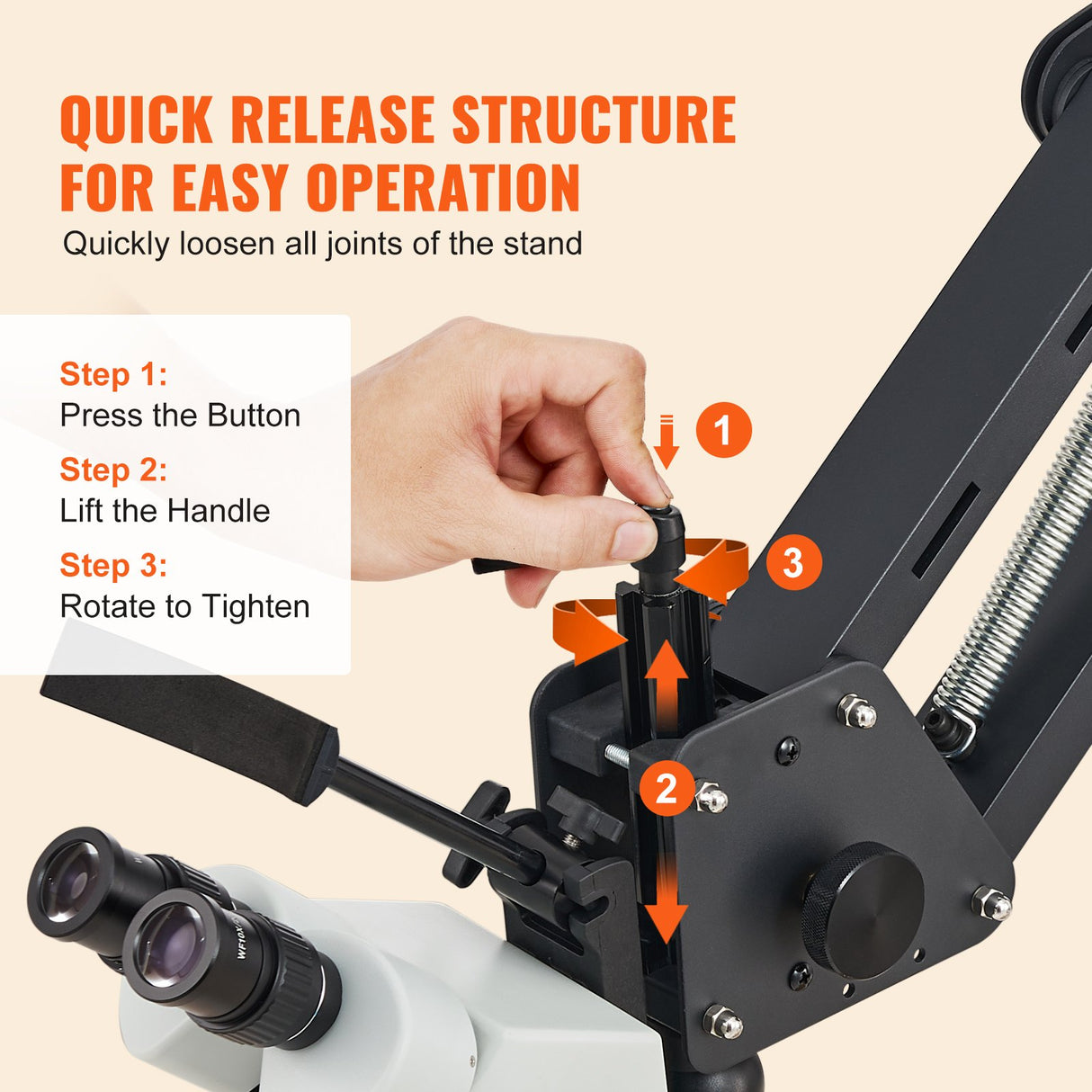 QUICK RELEASE STRUCTURE FOR EASY OPERATION

Quickly loosen all joints of the stand

Step 1:
Press the Button

Step 2:
Lift the Handle

Step 3:
Rotate to Tighten

1

3

2

WF10X