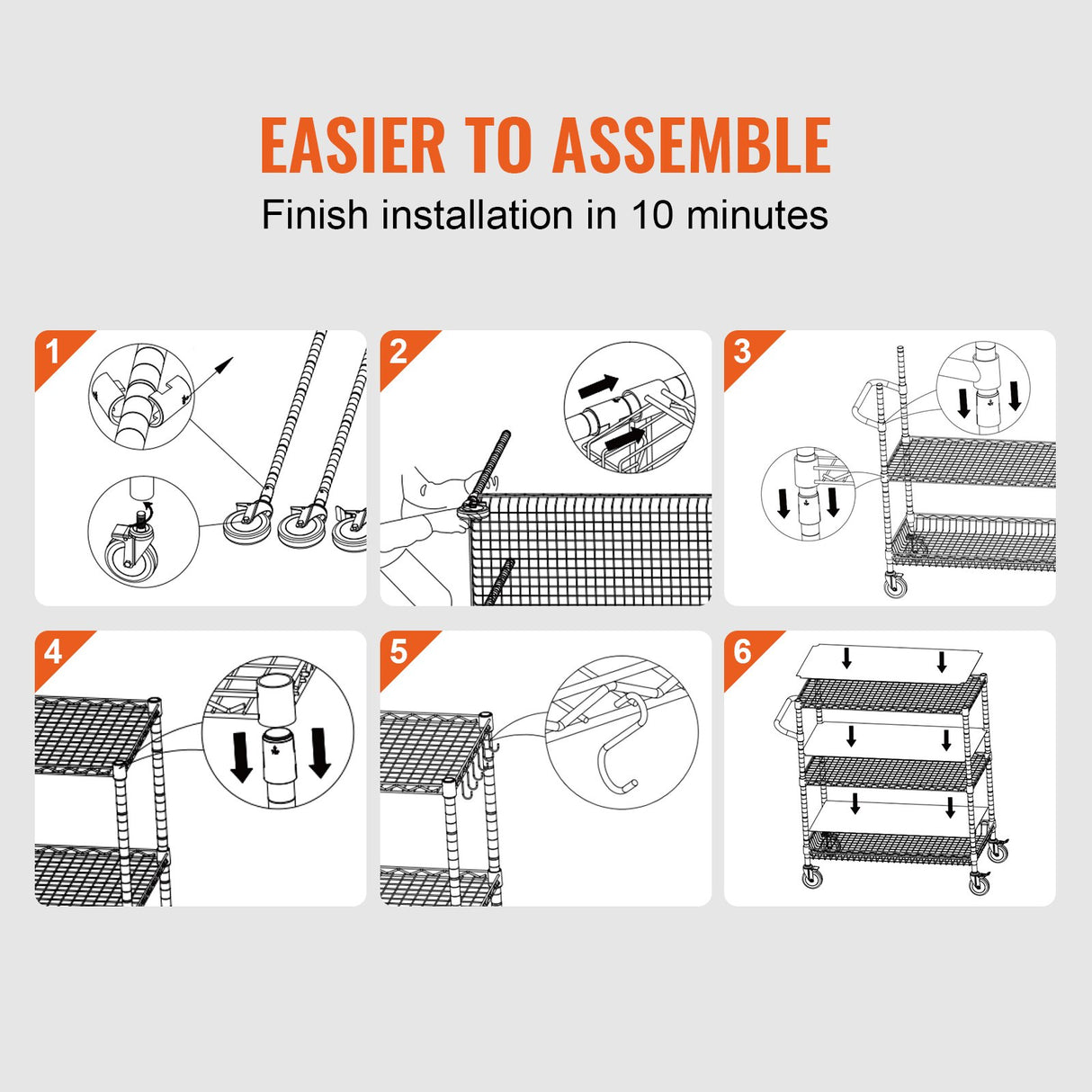 EASIER TO ASSEMBLE
Finish installation in 10 minutes

1

2

3

4

5

6