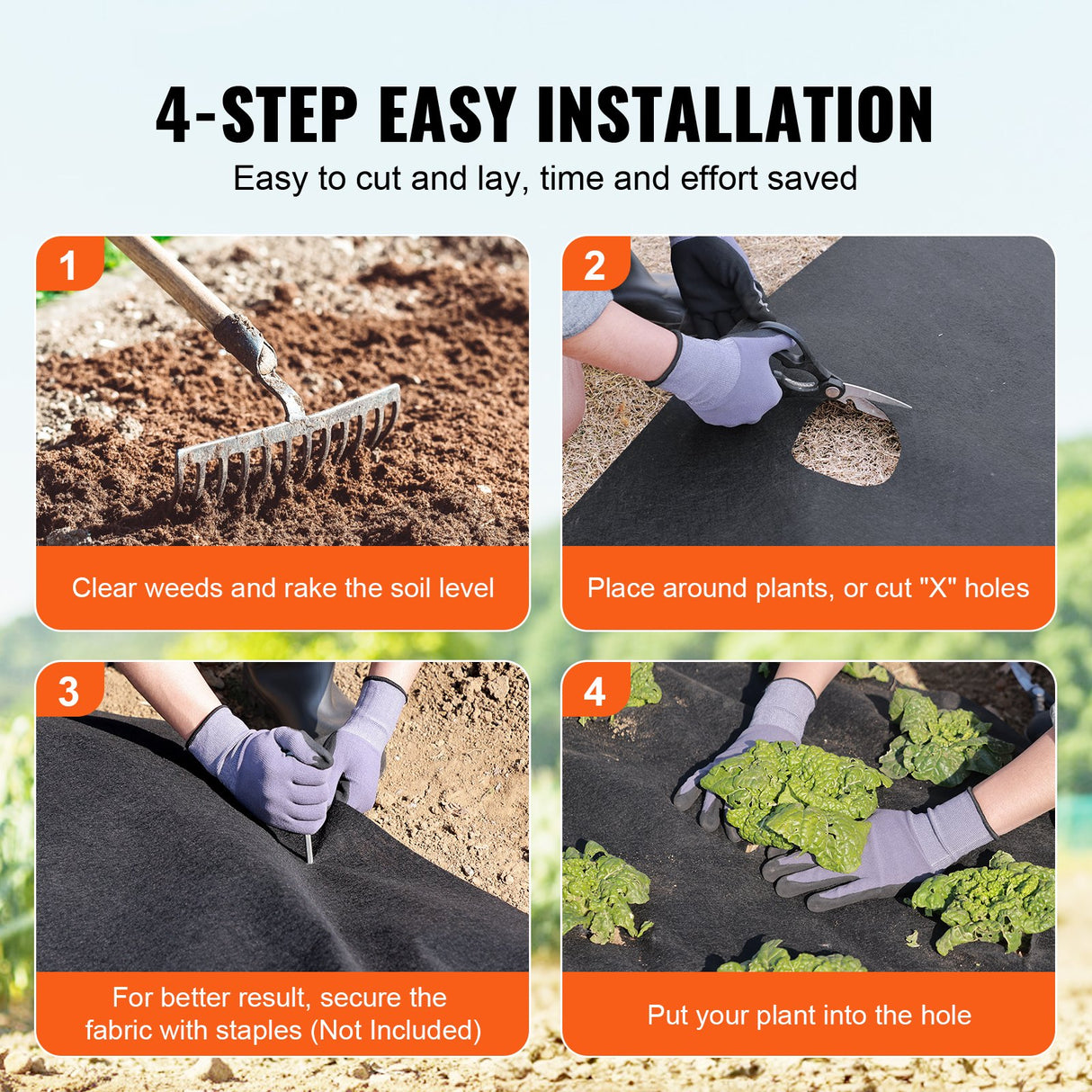 4-STEP EASY INSTALLATION

Easy to cut and lay, time and effort saved

1

Clear weeds and rake the soil level

2

Place around plants, or cut "X" holes

3

For better result, secure the fabric with staples (Not Included)

4

Put your plant into the hole