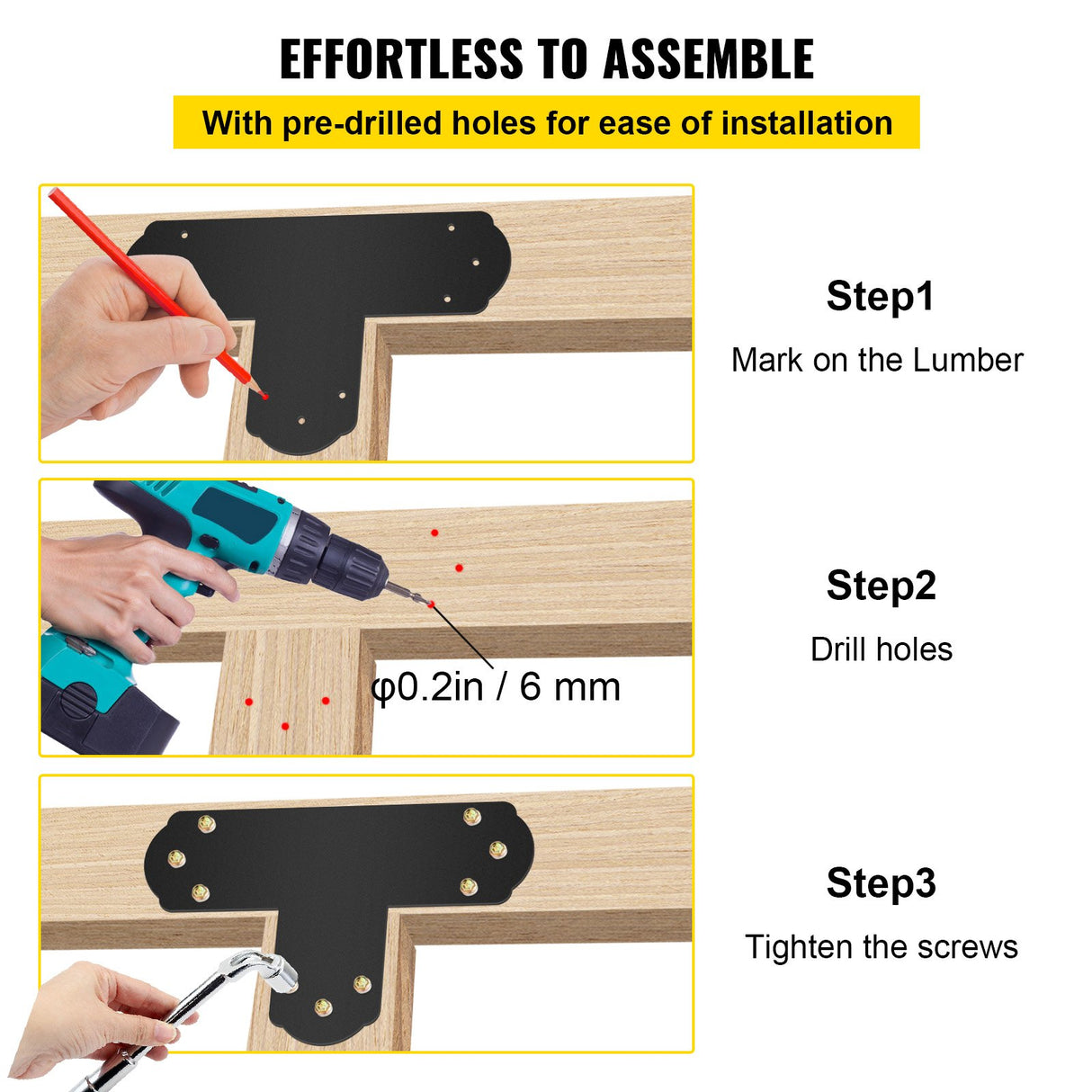 EFFORTLESS TO ASSEMBLE

With pre-drilled holes for ease of installation

Step1

Mark on the Lumber

φ0.2in / 6 mm

Step2

Drill holes

Step3

Tighten the screws