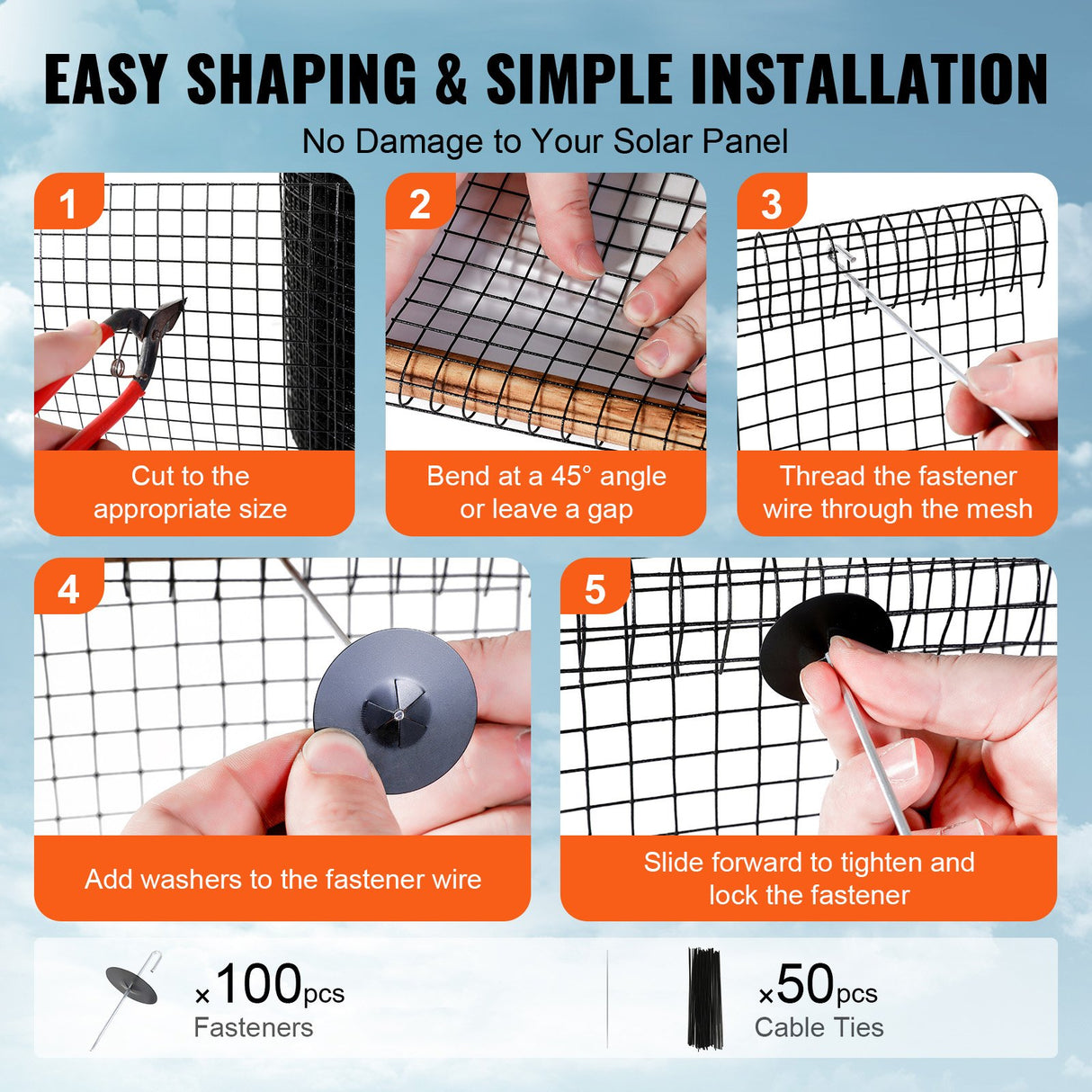 EASY SHAPING & SIMPLE INSTALLATION
No Damage to Your Solar Panel

1
Cut to the appropriate size

2
Bend at a 45° angle or leave a gap

3
Thread the fastener wire through the mesh

4
Add washers to the fastener wire

5
Slide forward to tighten and lock the fastener

×100pcs
Fasteners

×50pcs
Cable Ties