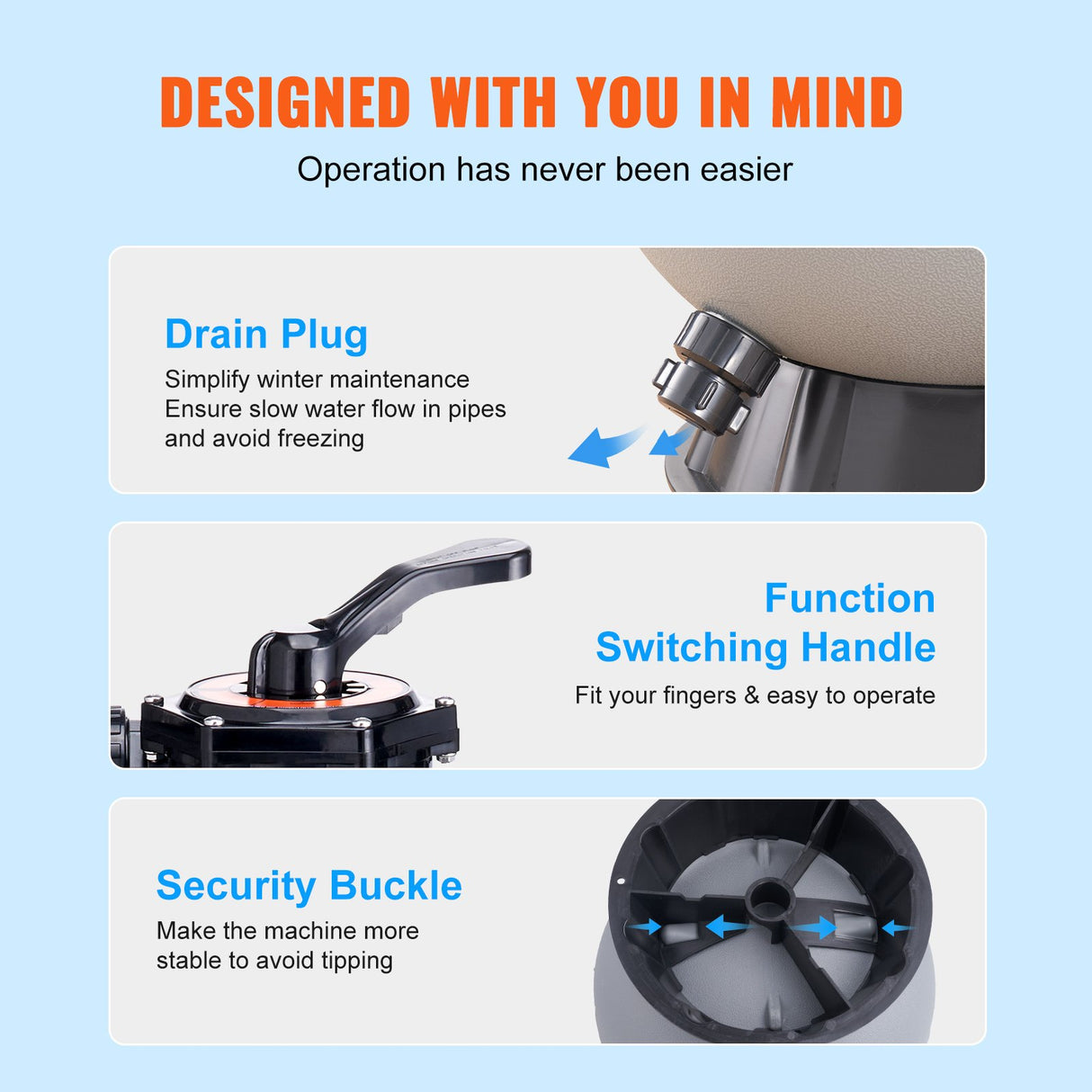 DESIGNED WITH YOU IN MIND

Operation has never been easier

Drain Plug

Simplify winter maintenance
Ensure slow water flow in pipes
and avoid freezing

Function
Switching Handle

Fit your fingers & easy to operate

Security Buckle

Make the machine more
stable to avoid tipping