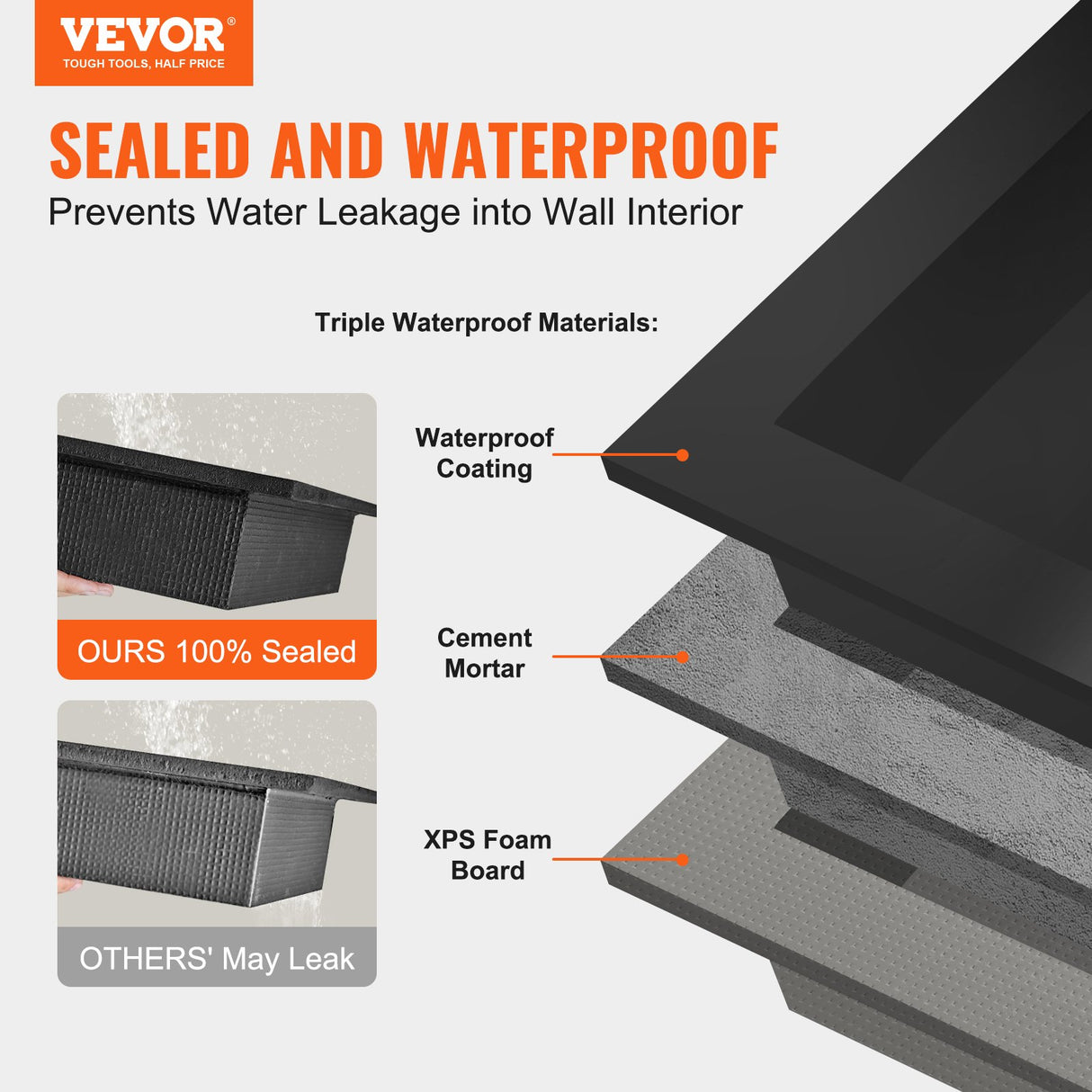 VEVOR®
TOUGH TOOLS, HALF PRICE

SEALED AND WATERPROOF
Prevents Water Leakage into Wall Interior

Triple Waterproof Materials:

OURS 100% Sealed

OTHERS' May Leak

Waterproof Coating

Cement Mortar

XPS Foam Board