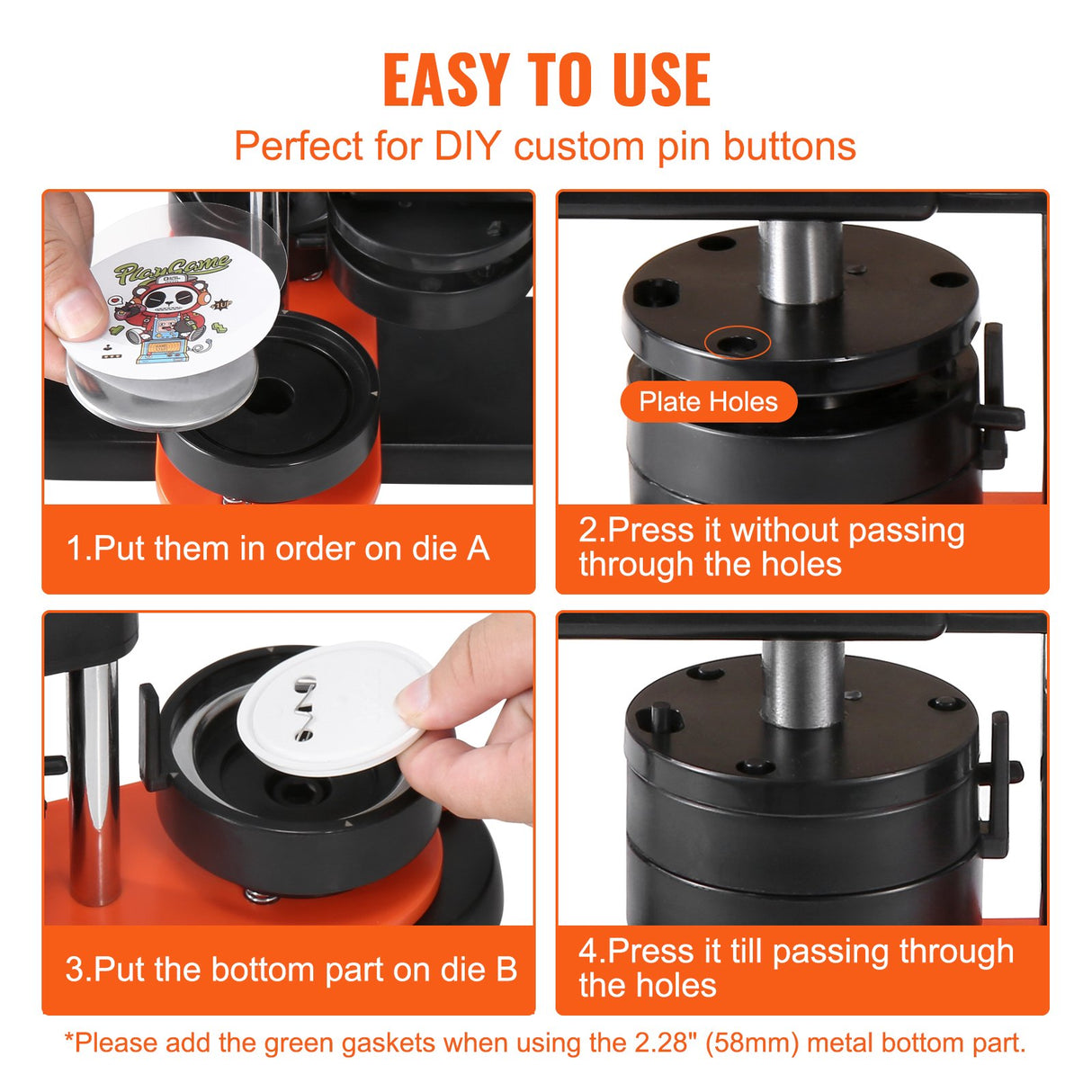 EASY TO USE
Perfect for DIY custom pin buttons

PlayGame

1.Put them in order on die A

Plate Holes

2.Press it without passing through the holes

3.Put the bottom part on die B

4.Press it till passing through the holes

*Please add the green gaskets when using the 2.28" (58mm) metal bottom part.