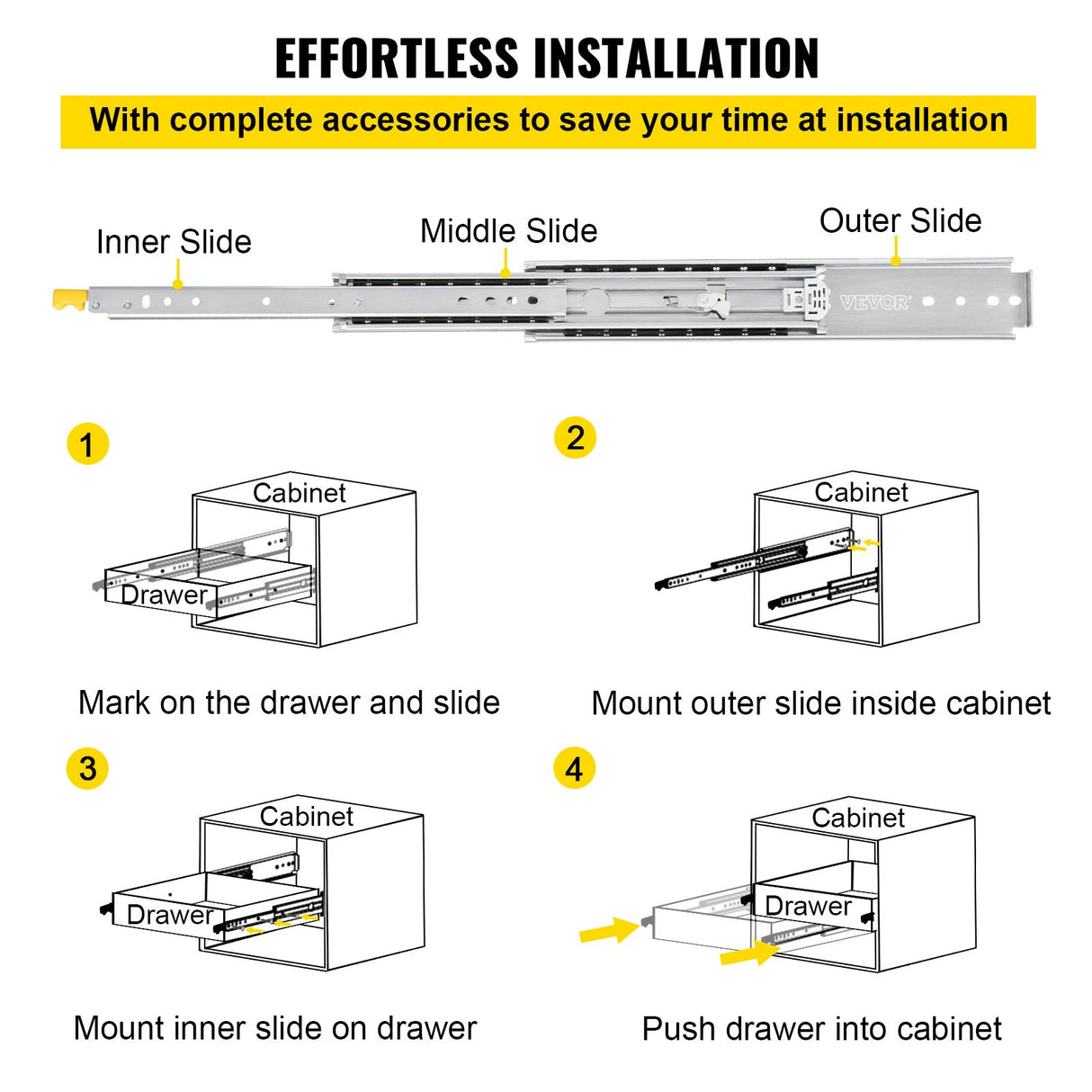 EFFORTLESS INSTALLATION

With complete accessories to save your time at installation

Inner Slide

Middle Slide

Outer Slide

VEVOR

1

Cabinet

Drawer

Mark on the drawer and slide

2

Cabinet

Mount outer slide inside cabinet

3

Cabinet

Drawer

Mount inner slide on drawer

4

Cabinet

Drawer

Push drawer into cabinet