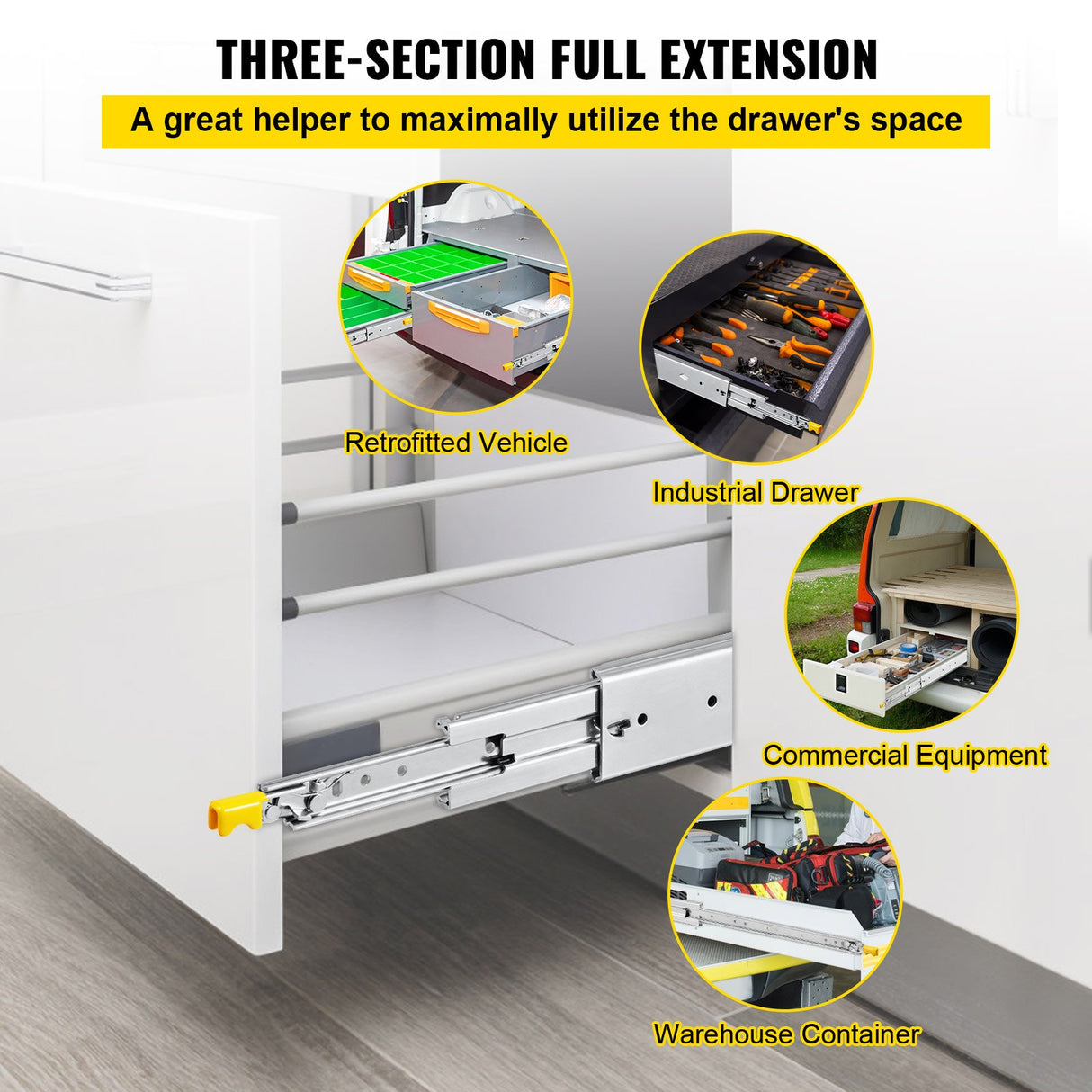 THREE-SECTION FULL EXTENSION

A great helper to maximally utilize the drawer's space

Retrofitted Vehicle

Industrial Drawer

Commercial Equipment

Warehouse Container