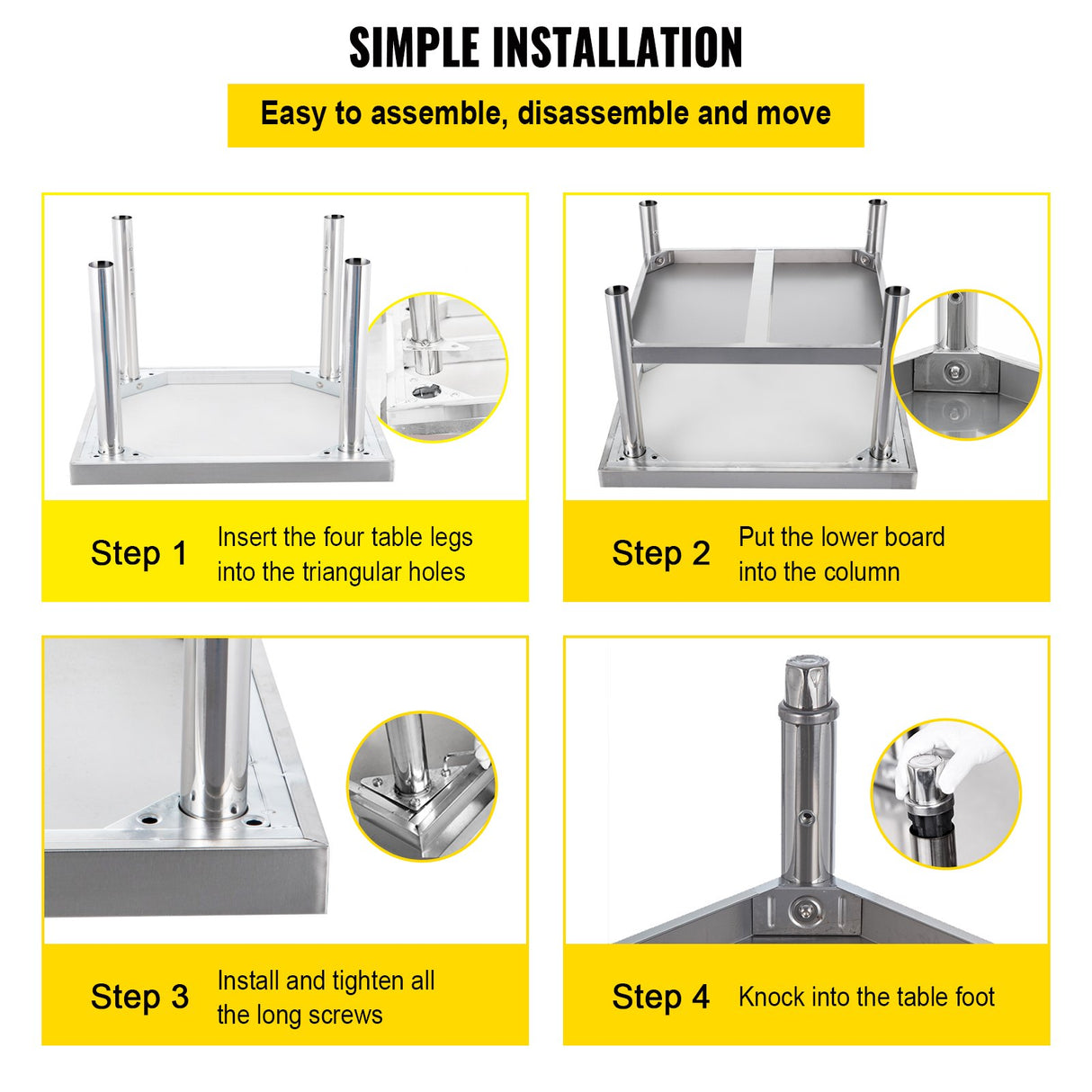 SIMPLE INSTALLATION

Easy to assemble, disassemble and move

Step 1 Insert the four table legs into the triangular holes

Step 2 Put the lower board into the column

Step 3 Install and tighten all the long screws

Step 4 Knock into the table foot