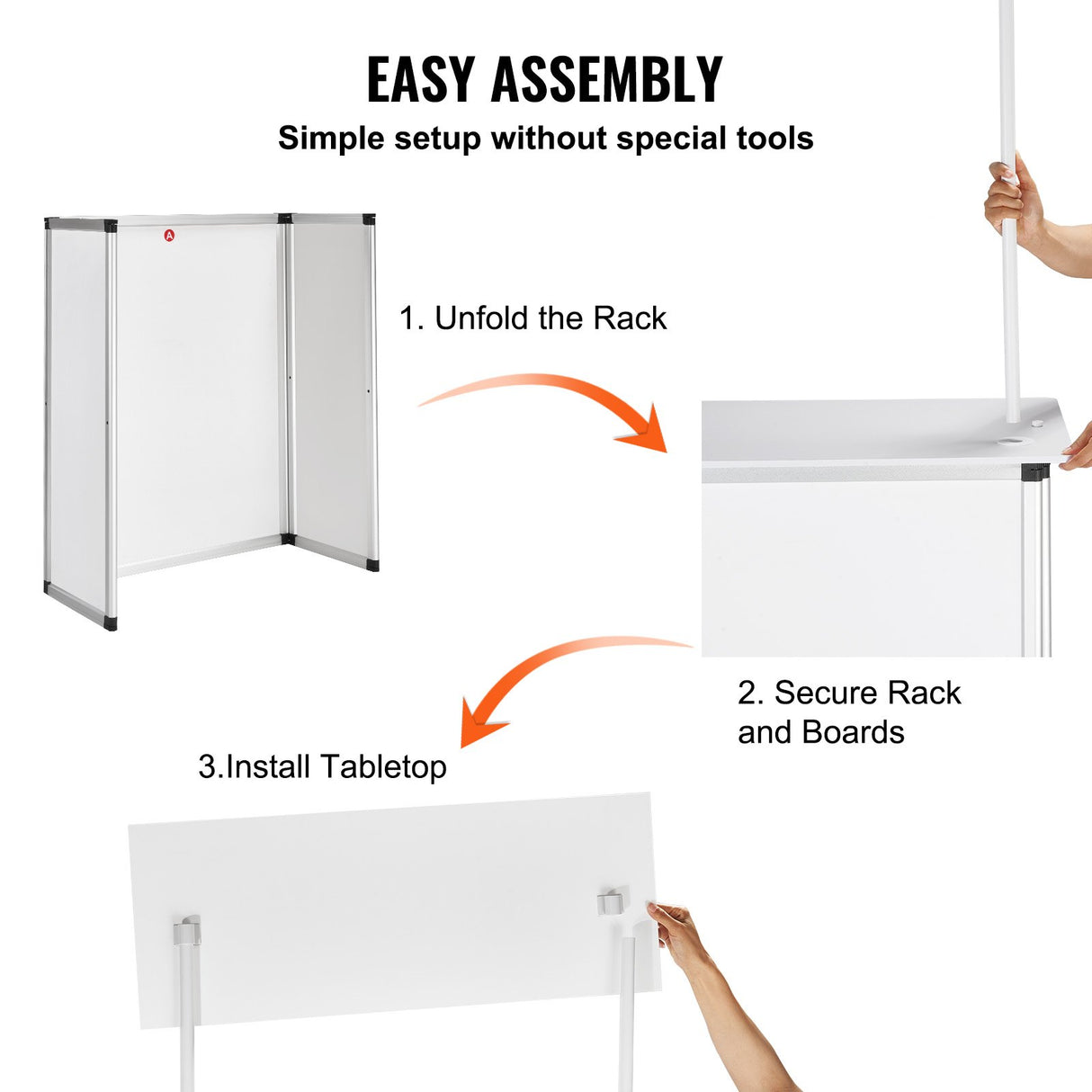 EASY ASSEMBLY
Simple setup without special tools

A

1. Unfold the Rack

2. Secure Rack and Boards

3.Install Tabletop