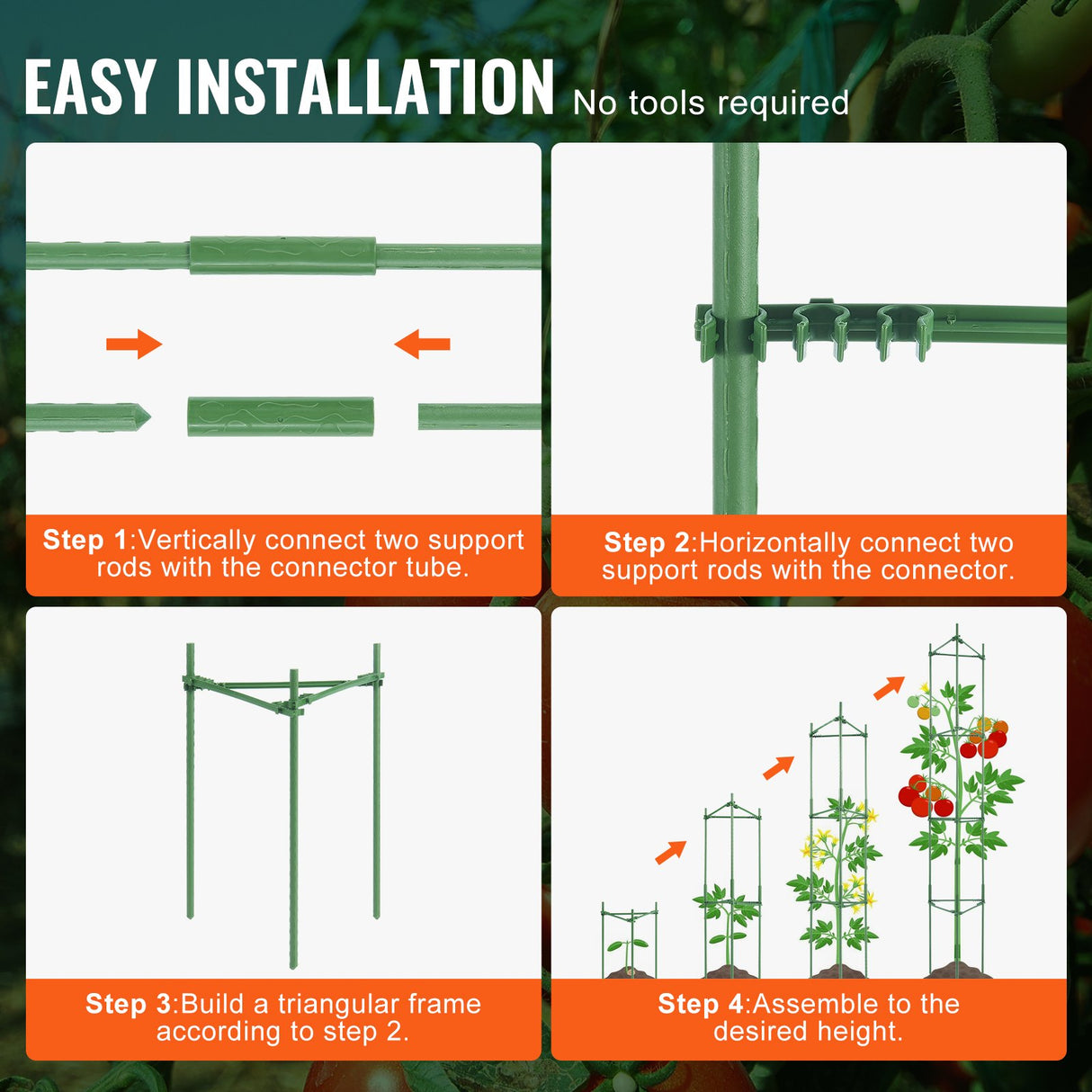 EASY INSTALLATION No tools required

Step 1:Vertically connect two support rods with the connector tube.

Step 2:Horizontally connect two support rods with the connector.

Step 3:Build a triangular frame according to step 2.

Step 4:Assemble to the desired height.