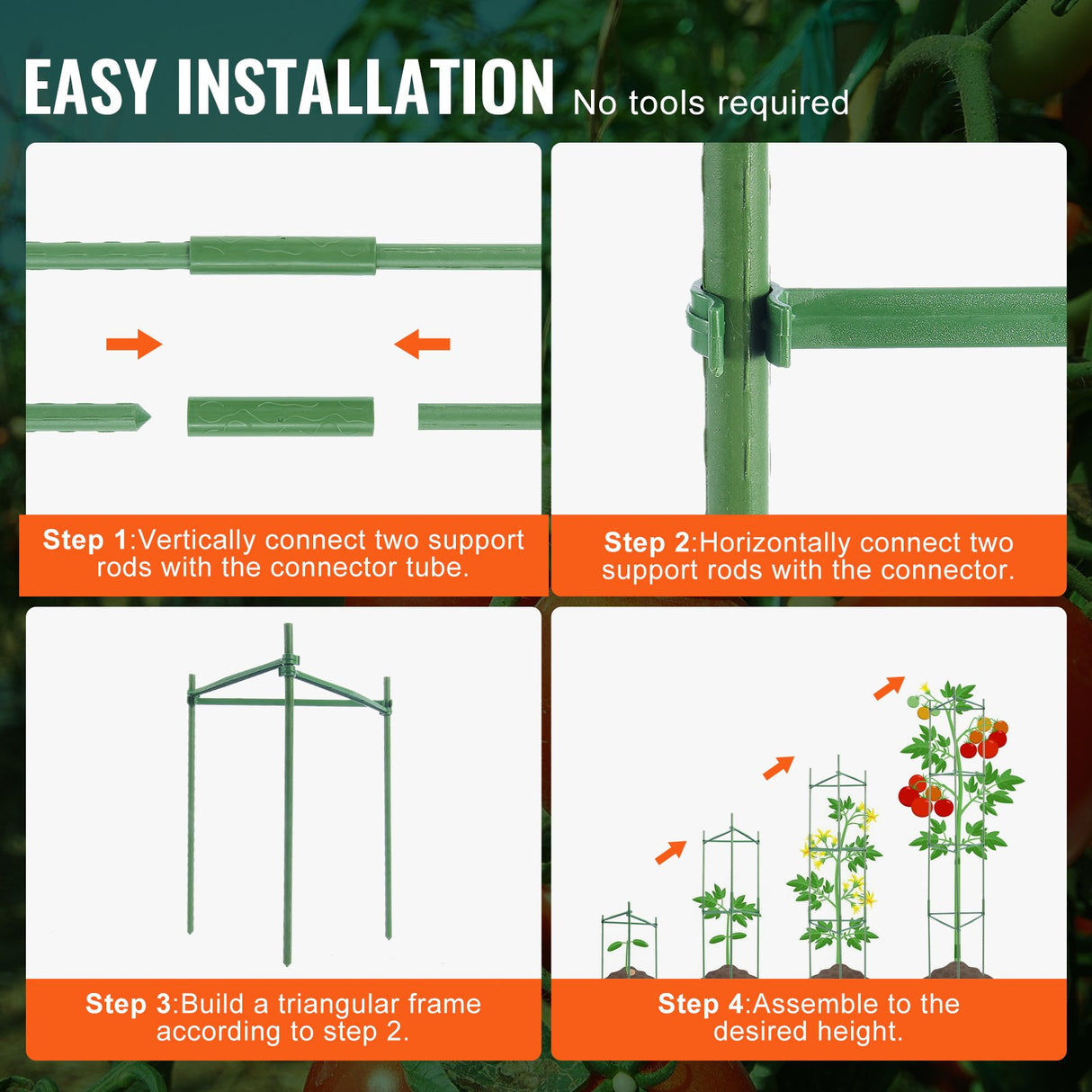 EASY INSTALLATION No tools required

Step 1:Vertically connect two support rods with the connector tube.

Step 2:Horizontally connect two support rods with the connector.

Step 3:Build a triangular frame according to step 2.

Step 4:Assemble to the desired height.