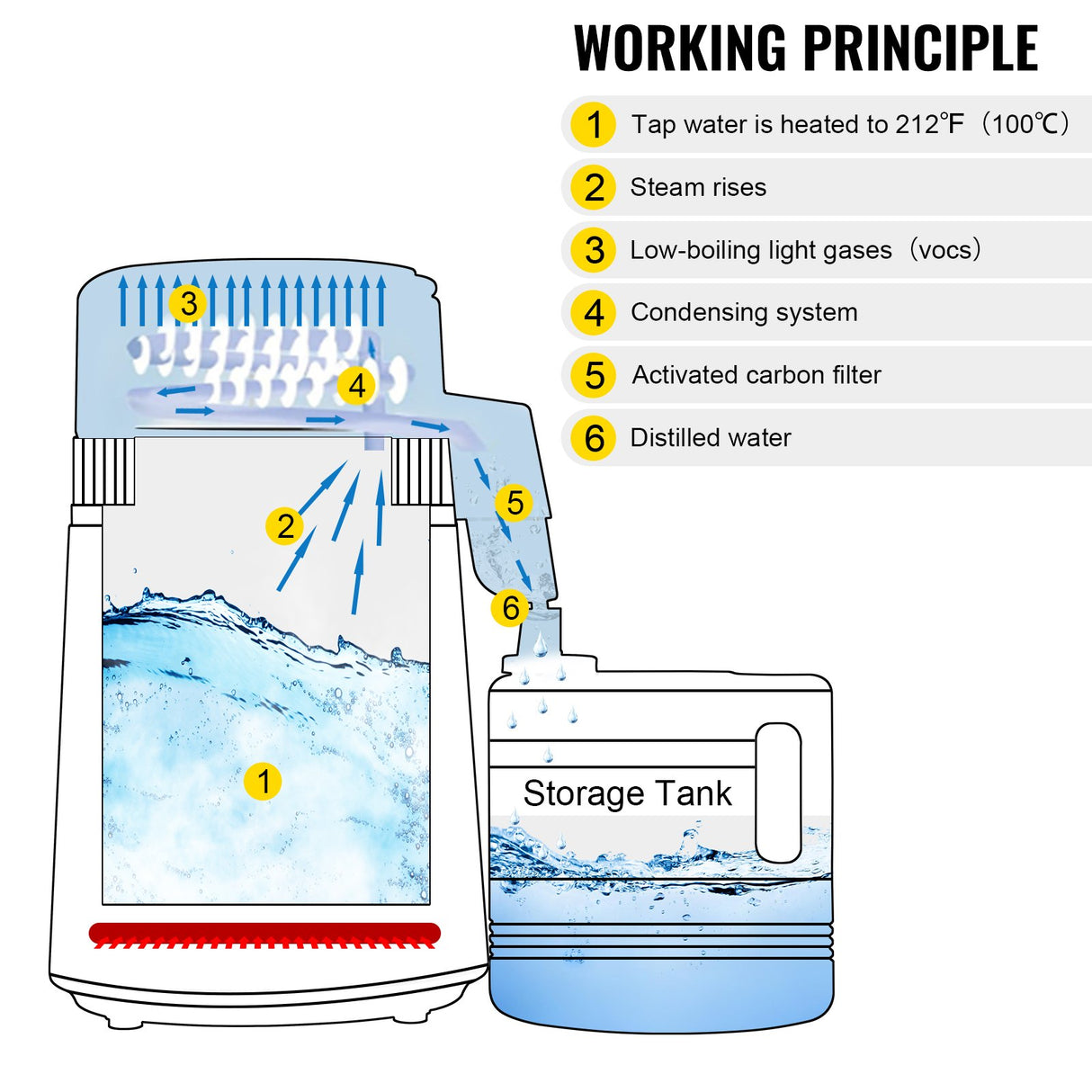 WORKING PRINCIPLE

1 Tap water is heated to 212℉（100℃）

2 Steam rises

3 Low-boiling light gases（vocs）

4 Condensing system

5 Activated carbon filter

6 Distilled water

3

4

2

5

6

1

Storage Tank