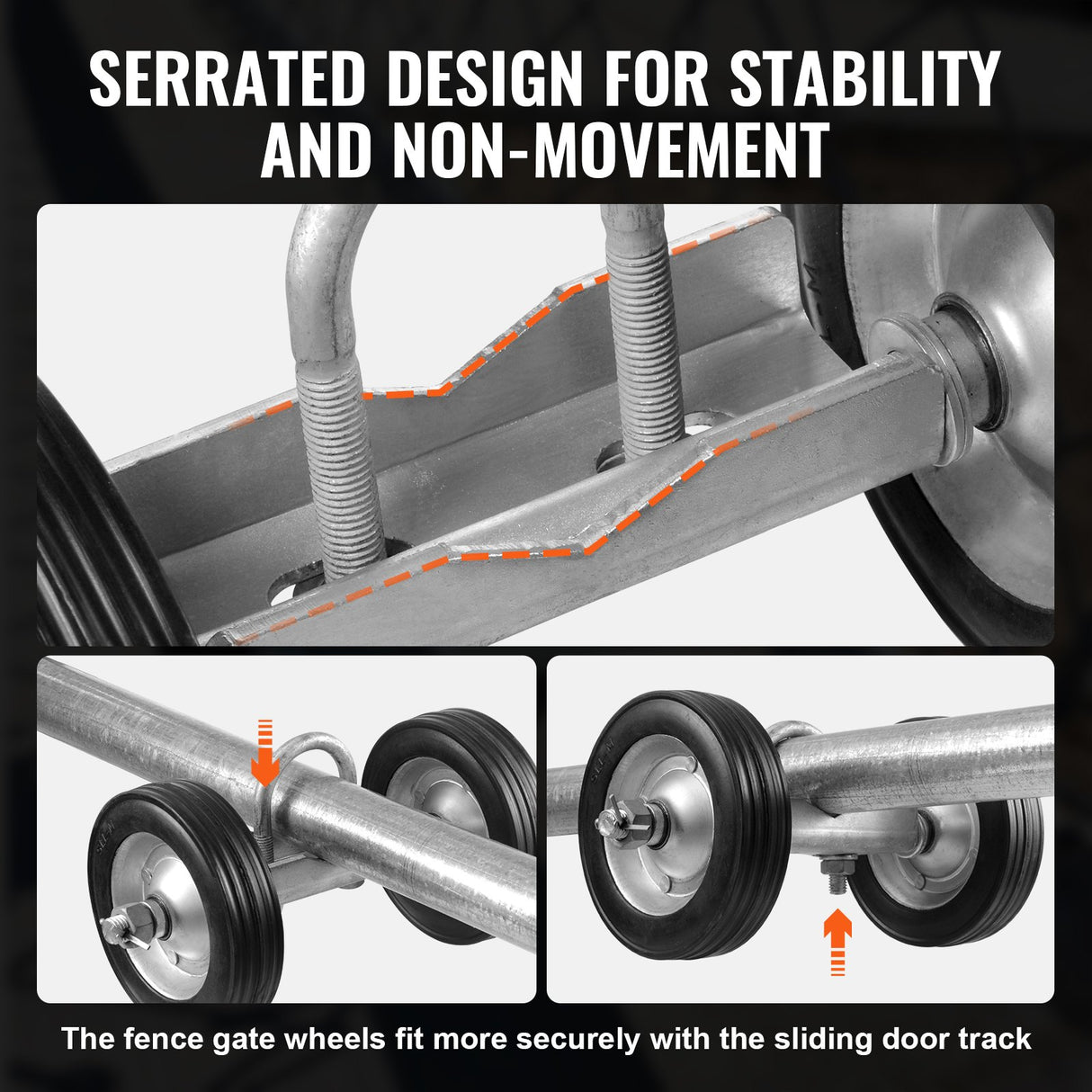 SERRATED DESIGN FOR STABILITY AND NON-MOVEMENT

The fence gate wheels fit more securely with the sliding door track