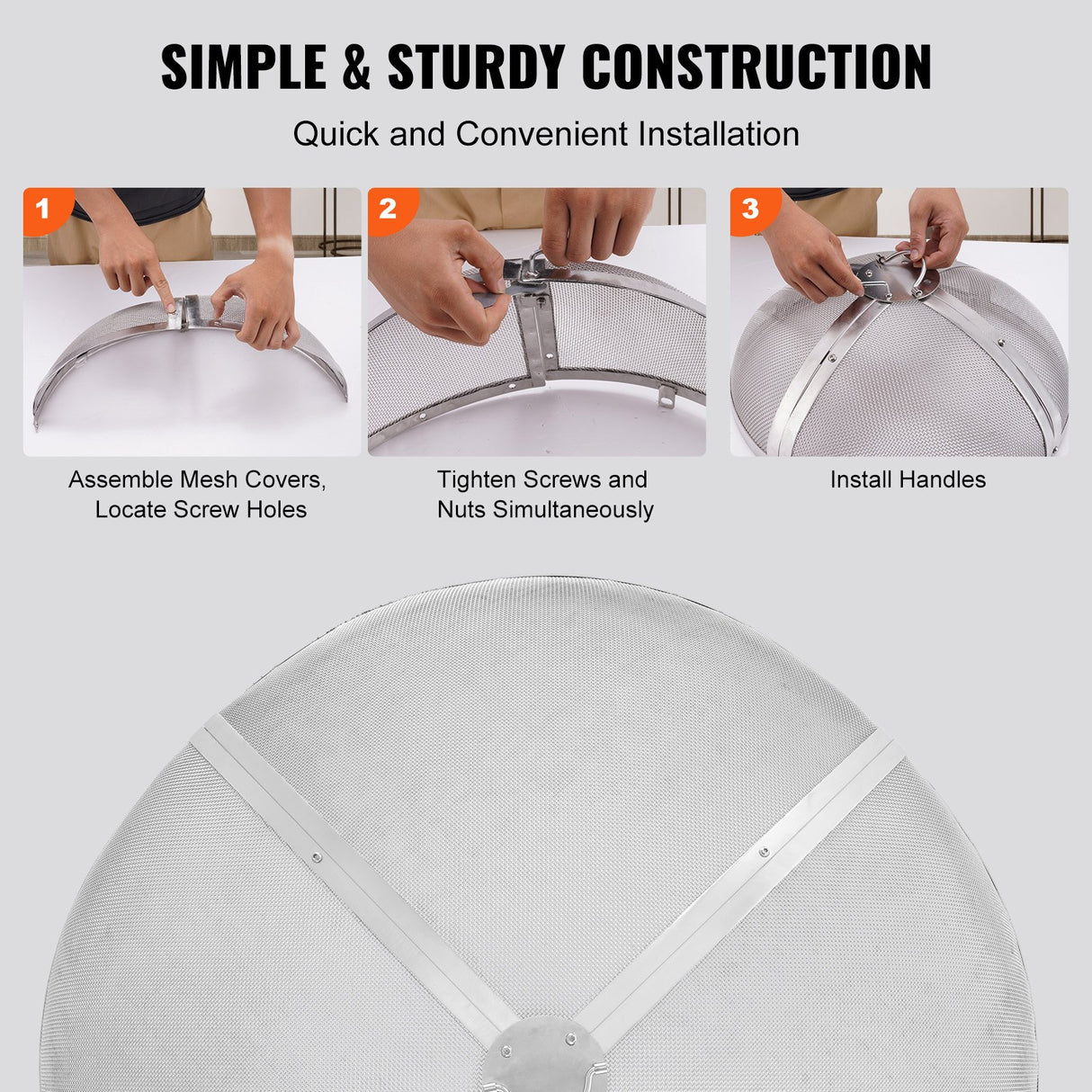 SIMPLE & STURDY CONSTRUCTION

Quick and Convenient Installation

1

Assemble Mesh Covers, Locate Screw Holes

2

Tighten Screws and Nuts Simultaneously

3

Install Handles