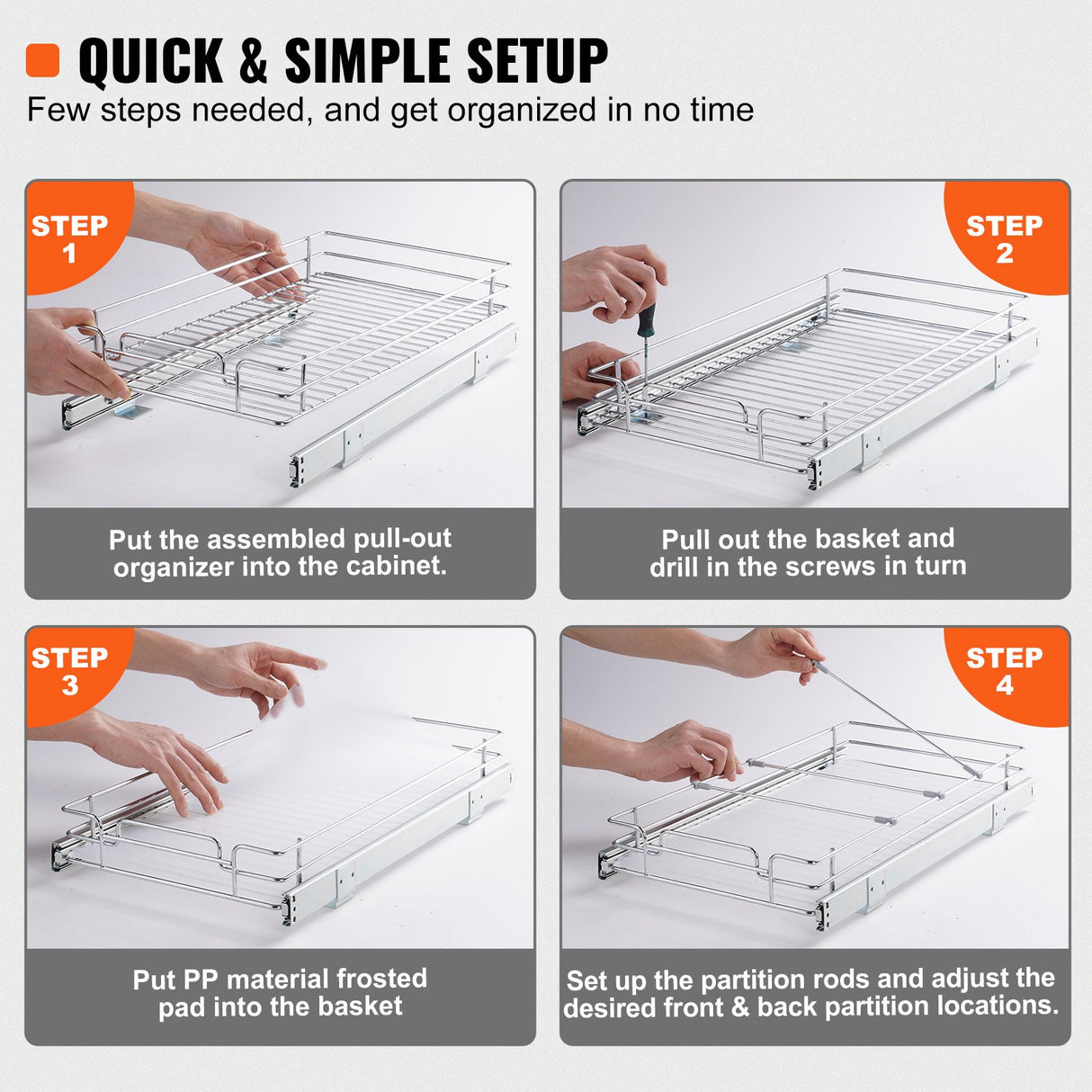 QUICK & SIMPLE SETUP
Few steps needed, and get organized in no time

STEP 1

Put the assembled pull-out organizer into the cabinet.

STEP 2

Pull out the basket and drill in the screws in turn

STEP 3

Put PP material frosted pad into the basket

STEP 4

Set up the partition rods and adjust the desired front & back partition locations.