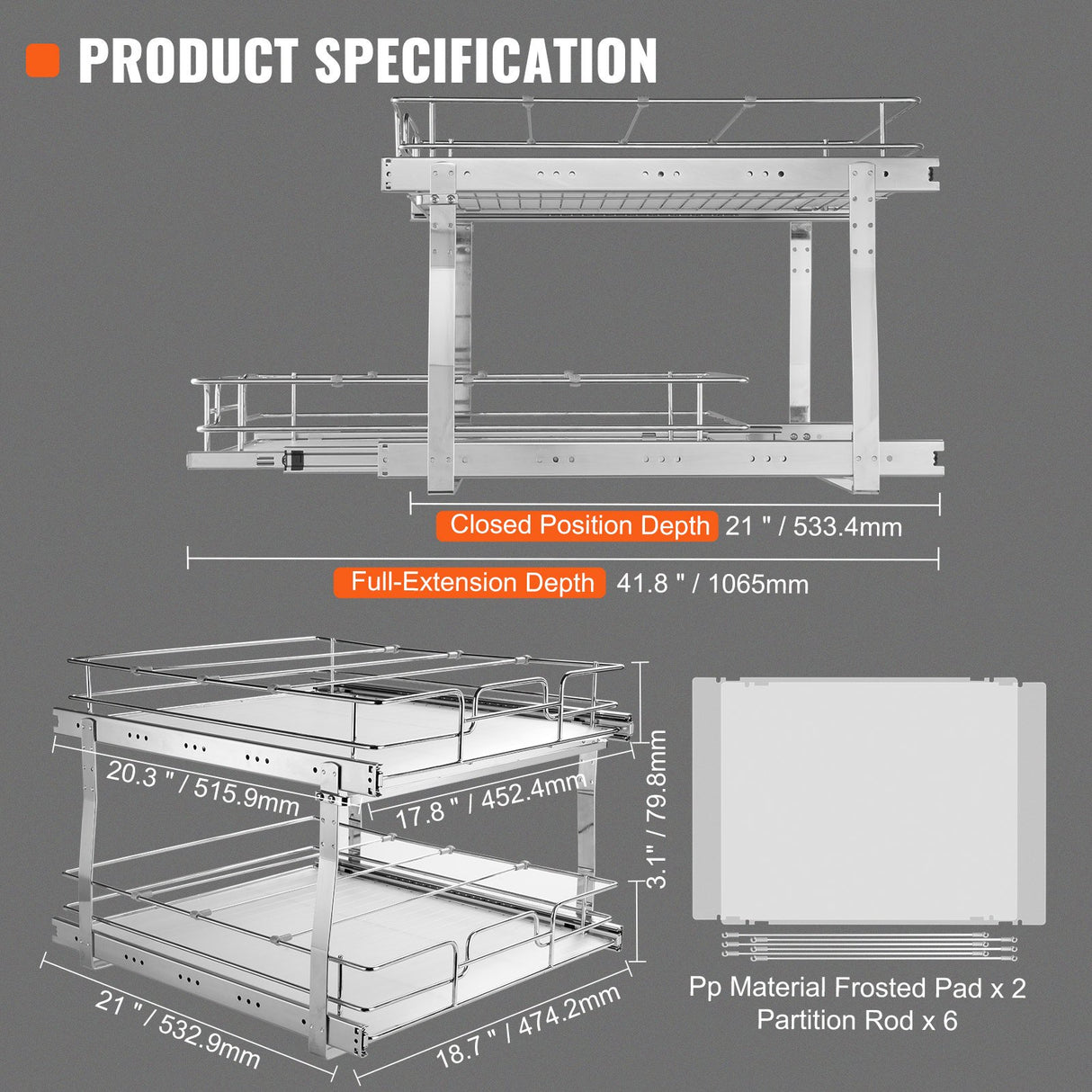 PRODUCT SPECIFICATION

Closed Position Depth 21 " / 533.4mm

Full-Extension Depth 41.8 " / 1065mm

20.3 " / 515.9mm

17.8 " / 452.4mm

3.1" / 79.8mm

21 " / 532.9mm

18.7 " / 474.2mm

Pp Material Frosted Pad x 2
Partition Rod x 6