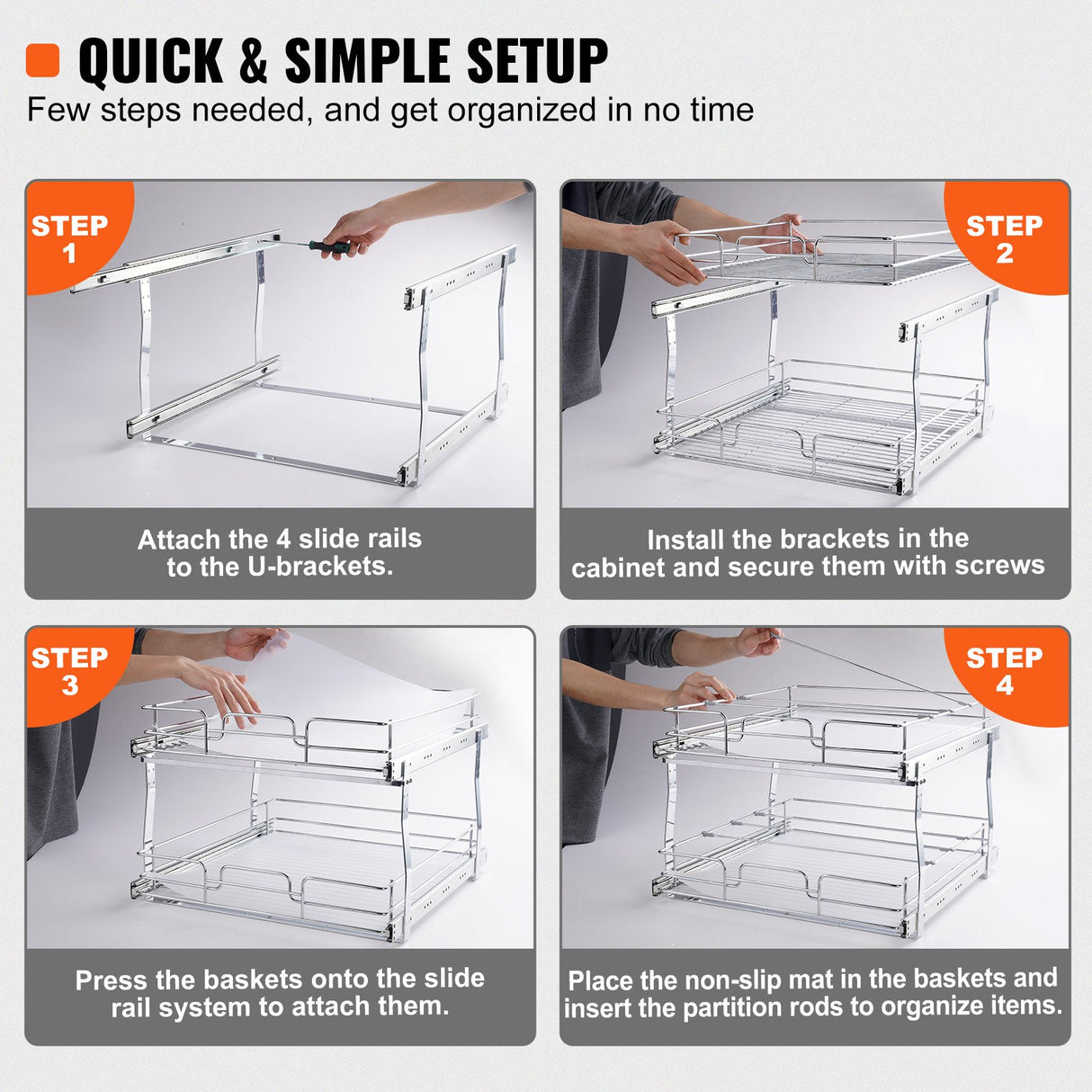 QUICK & SIMPLE SETUP

Few steps needed, and get organized in no time

STEP 1

Attach the 4 slide rails to the U-brackets.

STEP 2

Install the brackets in the cabinet and secure them with screws

STEP 3

Press the baskets onto the slide rail system to attach them.

STEP 4

Place the non-slip mat in the baskets and insert the partition rods to organize items.