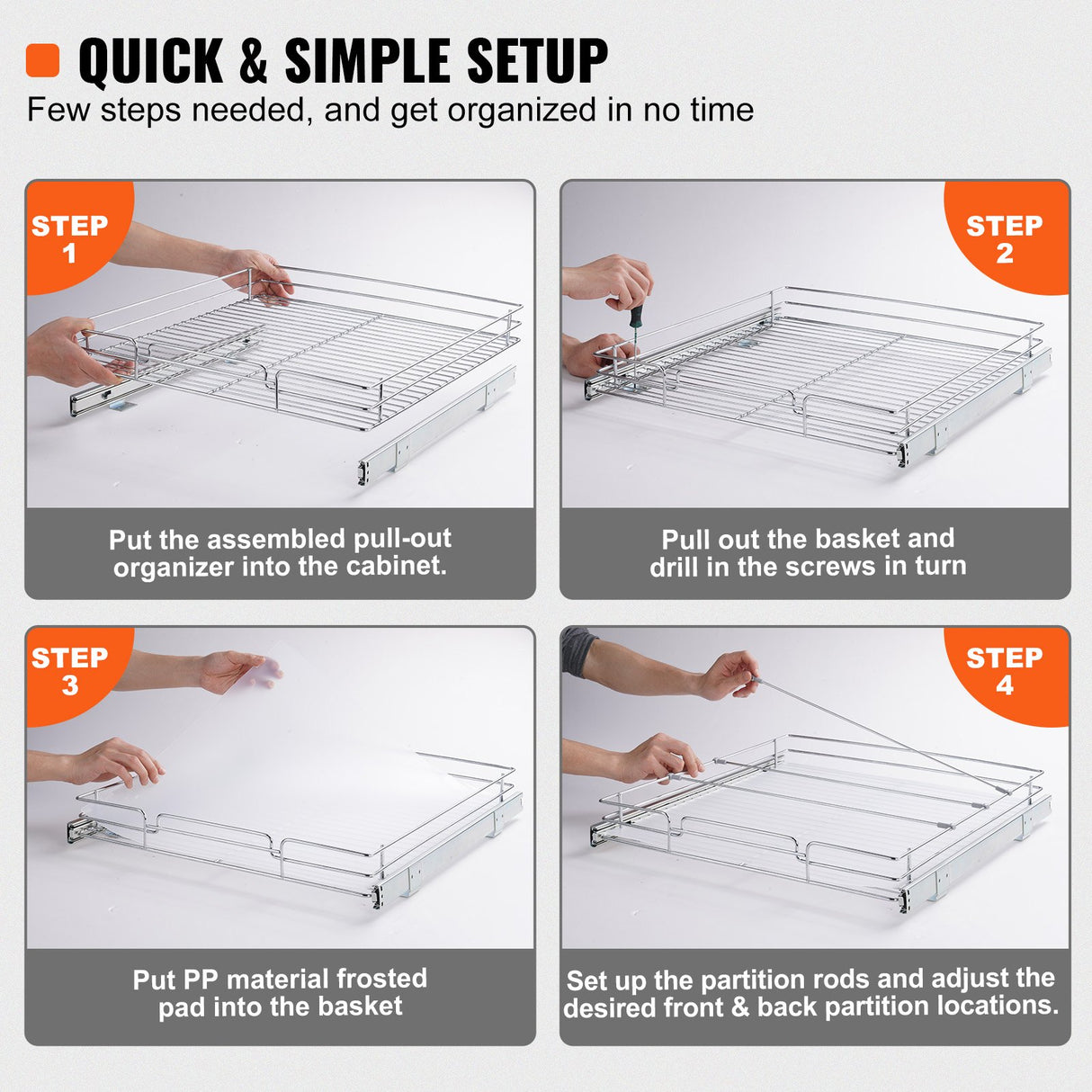 QUICK & SIMPLE SETUP
Few steps needed, and get organized in no time

STEP 1
Put the assembled pull-out organizer into the cabinet.

STEP 2
Pull out the basket and drill in the screws in turn

STEP 3
Put PP material frosted pad into the basket

STEP 4
Set up the partition rods and adjust the desired front & back partition locations.