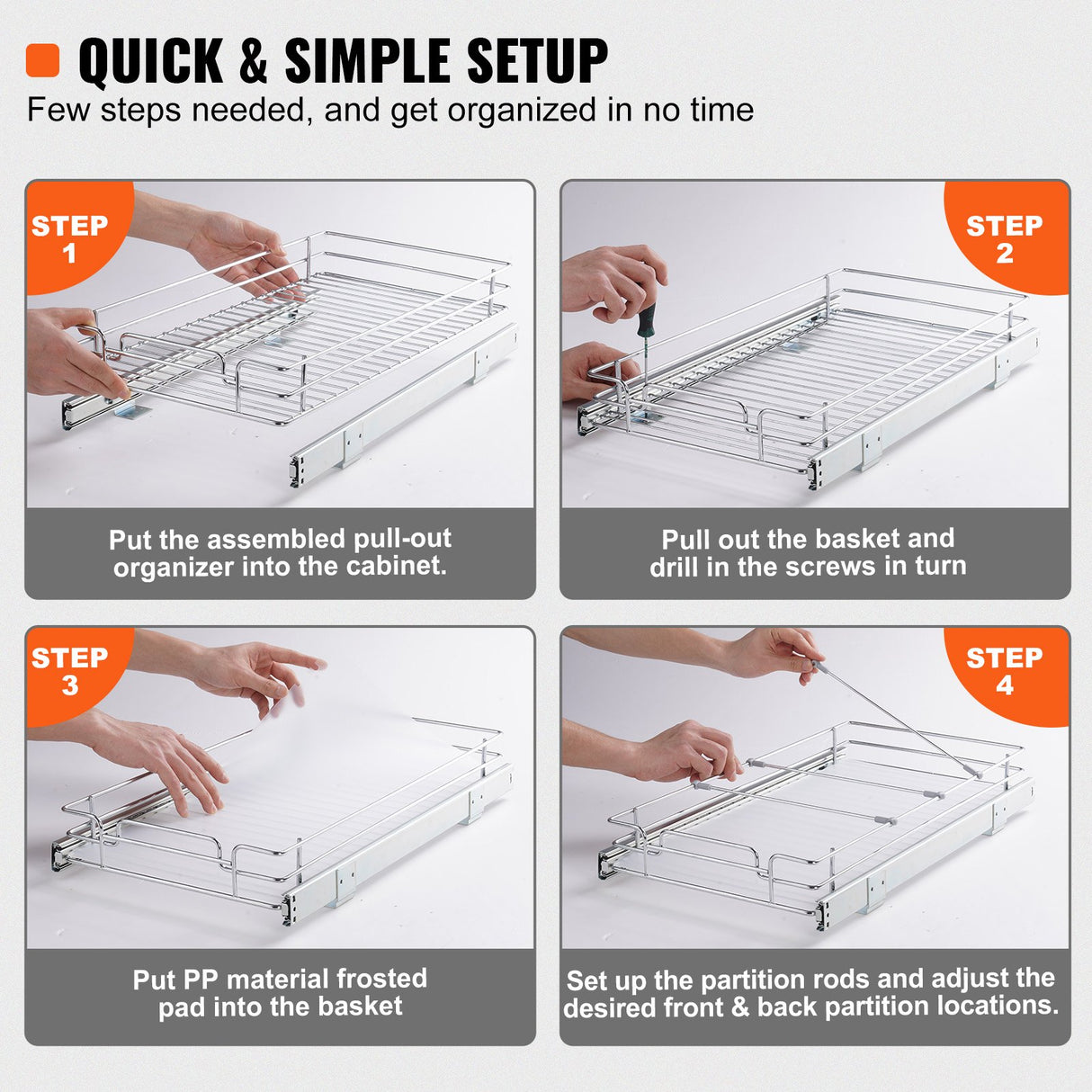 QUICK & SIMPLE SETUP
Few steps needed, and get organized in no time

STEP 1

Put the assembled pull-out organizer into the cabinet.

STEP 2

Pull out the basket and drill in the screws in turn

STEP 3

Put PP material frosted pad into the basket

STEP 4

Set up the partition rods and adjust the desired front & back partition locations.