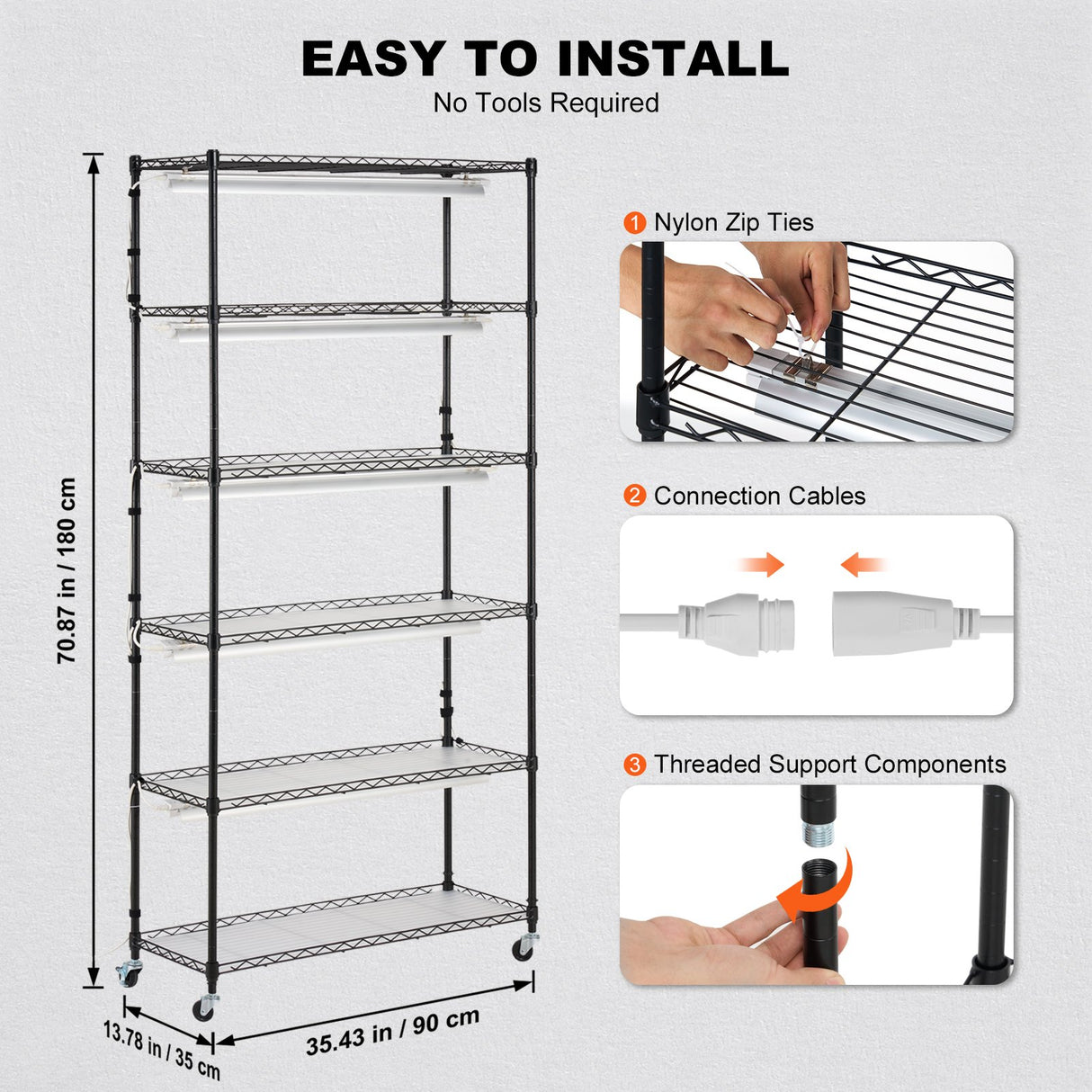 EASY TO INSTALL
No Tools Required

70.87 in / 180 cm

13.78 in / 35 cm

35.43 in / 90 cm

1 Nylon Zip Ties

2 Connection Cables

3 Threaded Support Components