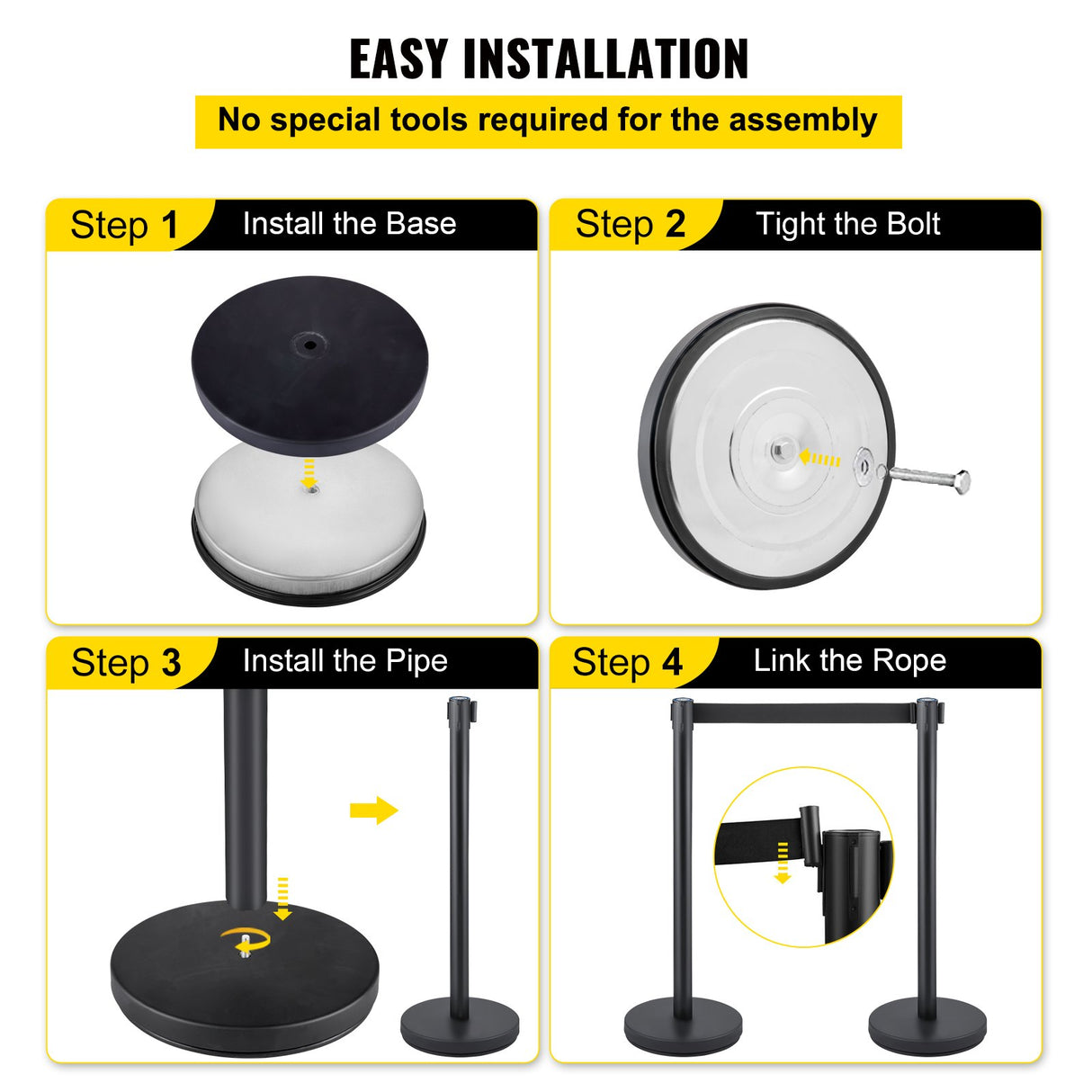 EASY INSTALLATION

No special tools required for the assembly

Step 1 Install the Base

Step 2 Tight the Bolt

Step 3 Install the Pipe

Step 4 Link the Rope