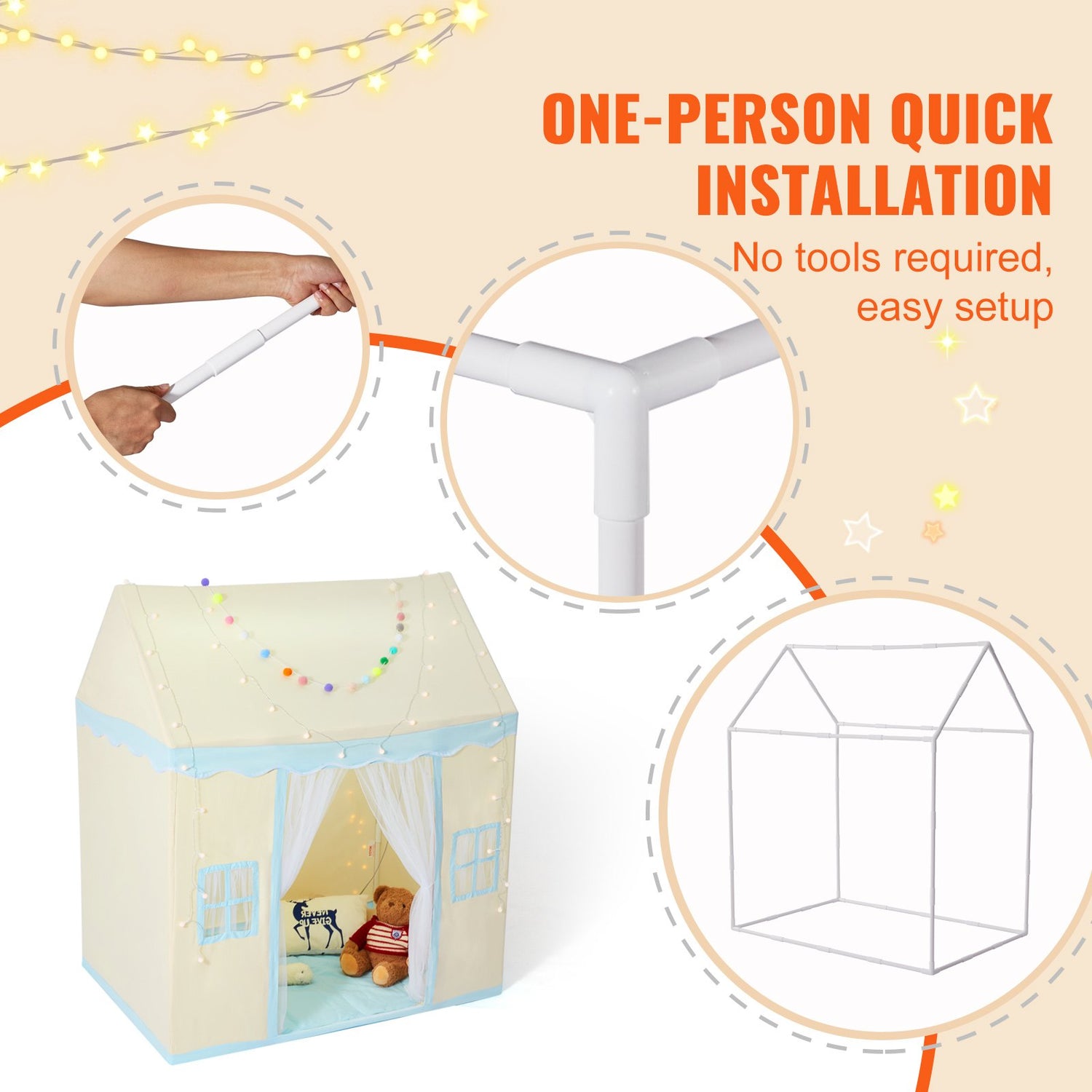 ONE-PERSON QUICK INSTALLATION

No tools required, easy setup

NEVER GIVE UP