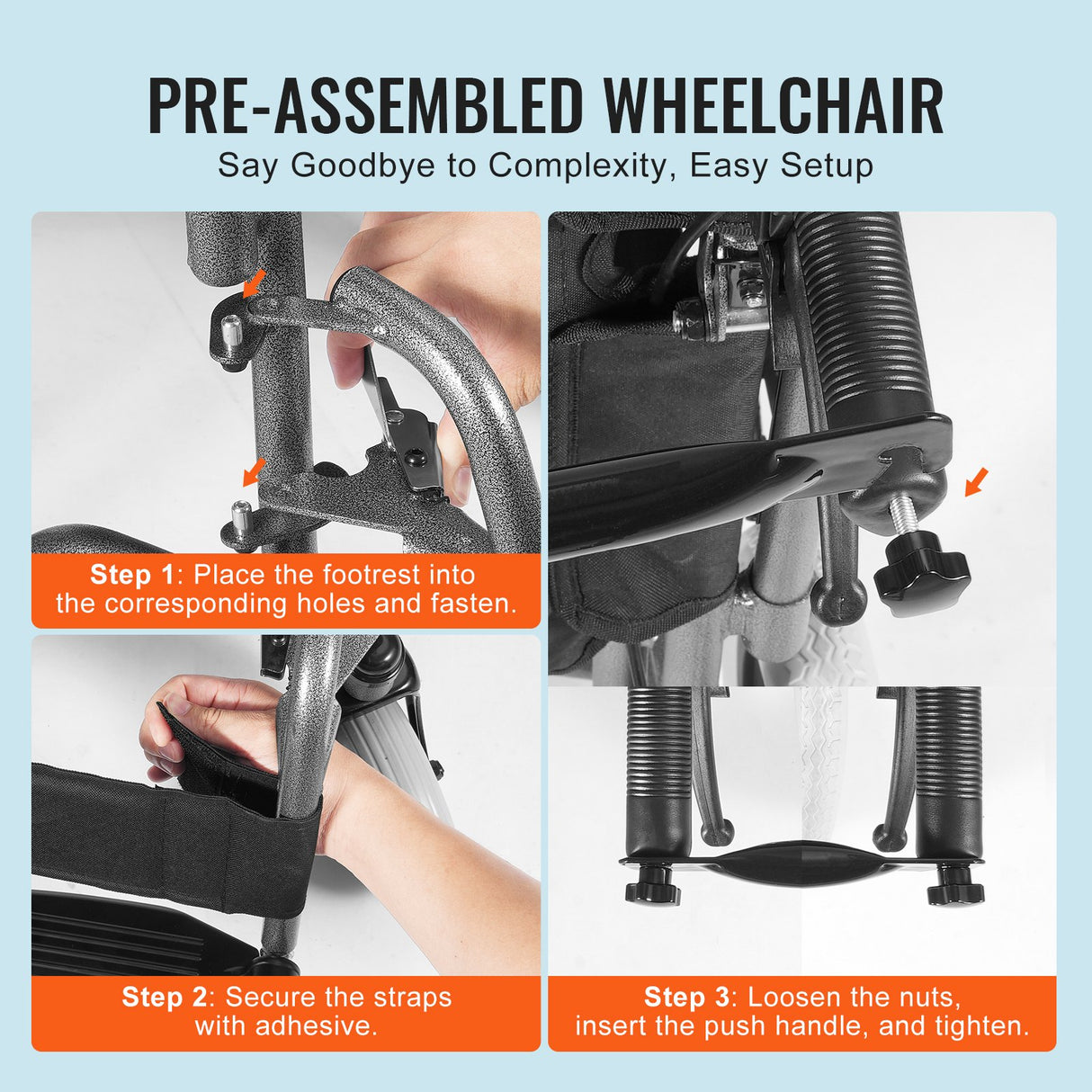 PRE-ASSEMBLED WHEELCHAIR
Say Goodbye to Complexity, Easy Setup

Step 1: Place the footrest into the corresponding holes and fasten.

Step 2: Secure the straps with adhesive.

Step 3: Loosen the nuts, insert the push handle, and tighten.