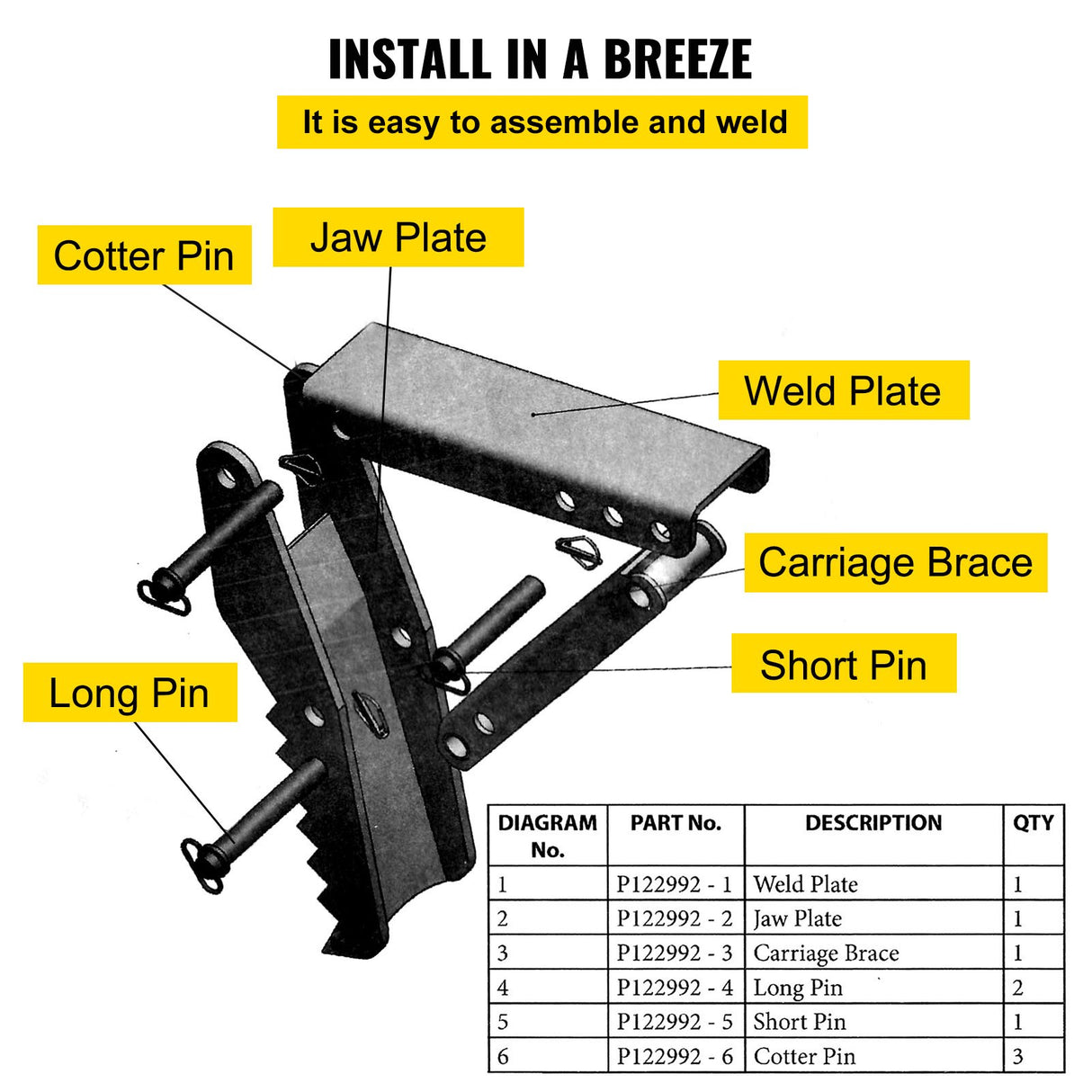 INSTALL IN A BREEZE

It is easy to assemble and weld

Cotter Pin

Jaw Plate

Weld Plate

Carriage Brace

Short Pin

Long Pin

| DIAGRAM No. | PART No. | DESCRIPTION | QTY |
|---|---|---|---|
| 1 | P122992 - 1 | Weld Plate | 1 |
| 2 | P122992 - 2 | Jaw Plate | 1 |
| 3 | P122992 - 3 | Carriage Brace | 1 |
| 4 | P122992 - 4 | Long Pin | 2 |
| 5 | P122992 - 5 | Short Pin | 1 |
| 6 | P122992 - 6 | Cotter Pin | 3 |