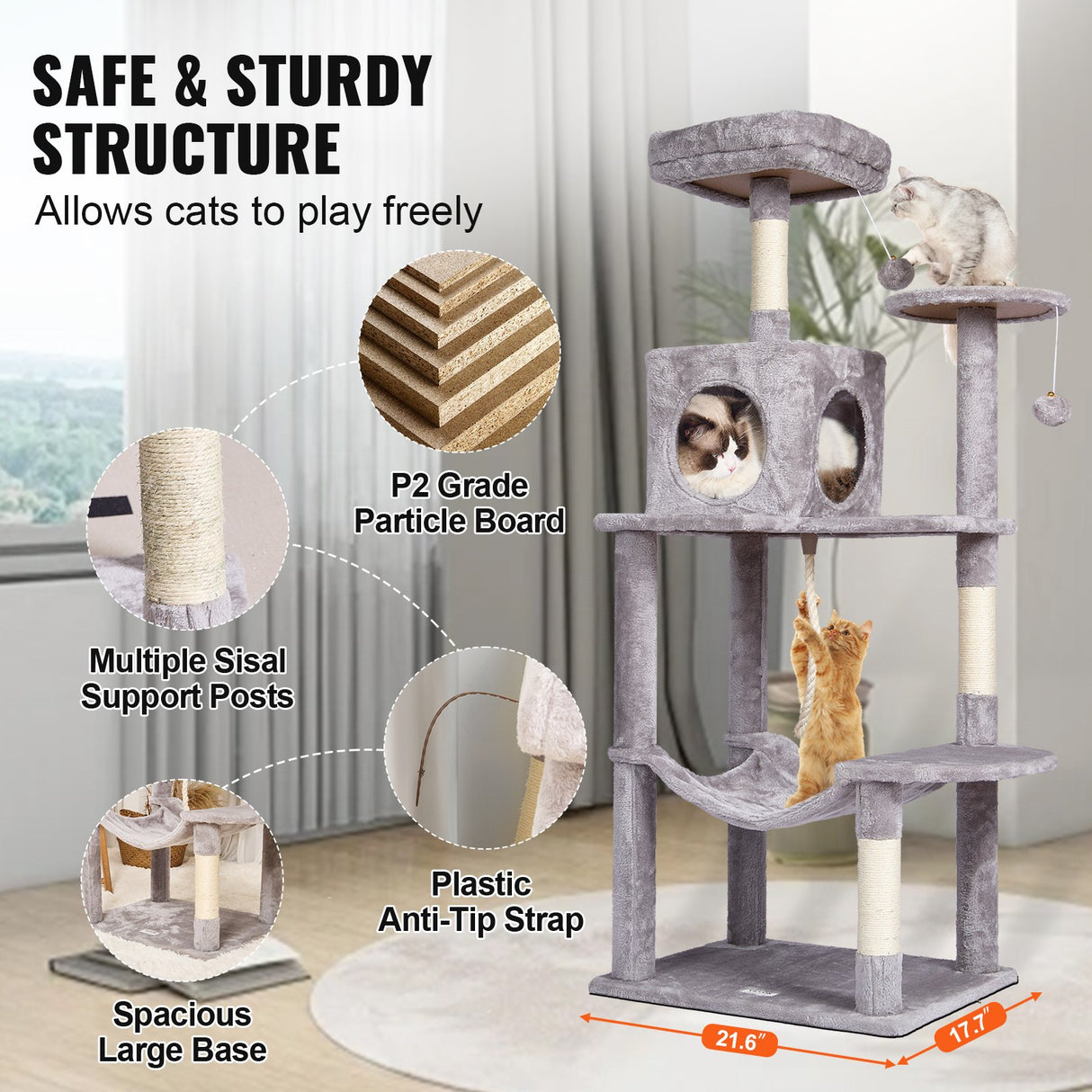 SAFE & STURDY STRUCTURE
Allows cats to play freely

P2 Grade Particle Board

Multiple Sisal Support Posts

Plastic Anti-Tip Strap

Spacious Large Base

21.6″

17.7″