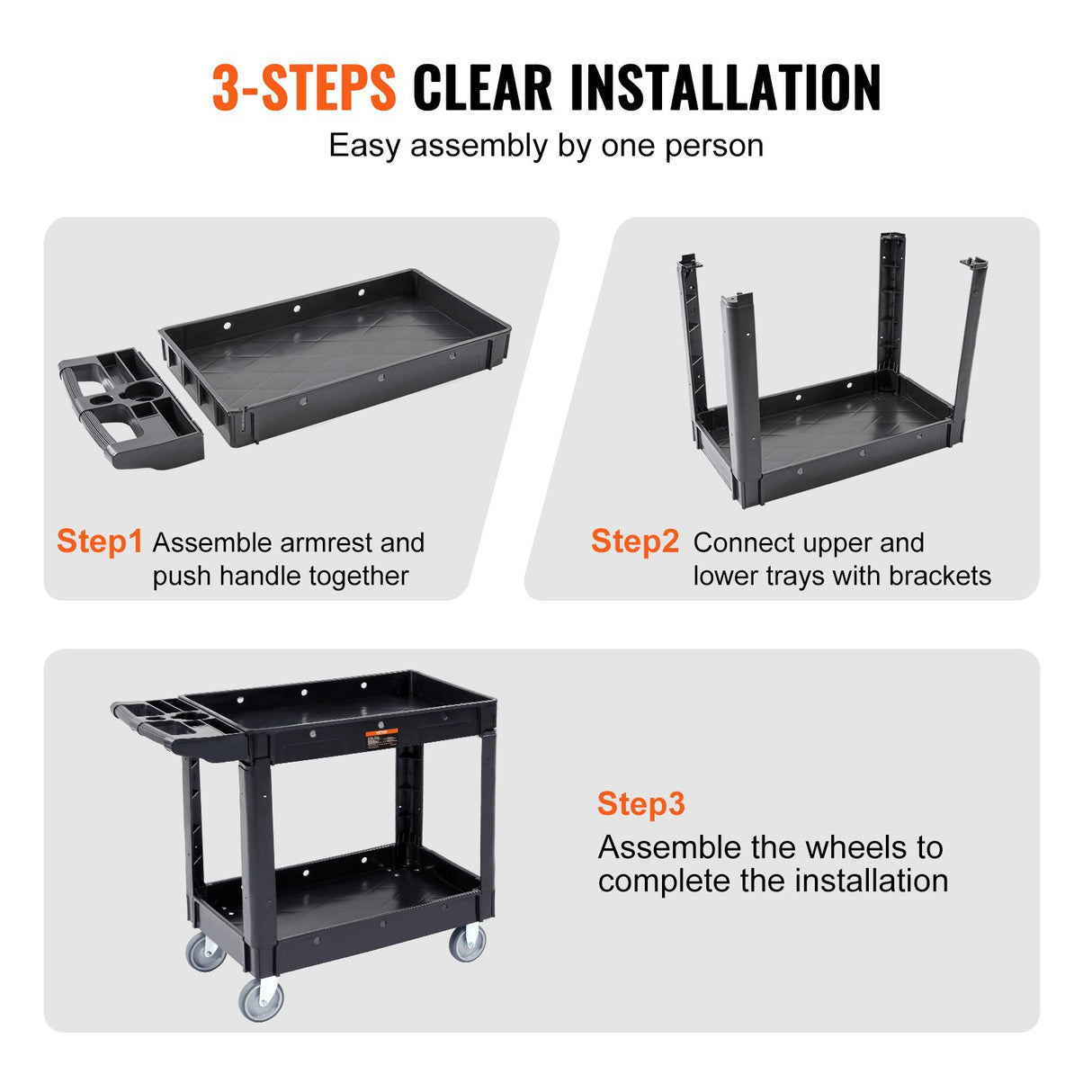 3-STEPS CLEAR INSTALLATION
Easy assembly by one person

Step1 Assemble armrest and push handle together

Step2 Connect upper and lower trays with brackets

Step3
Assemble the wheels to complete the installation